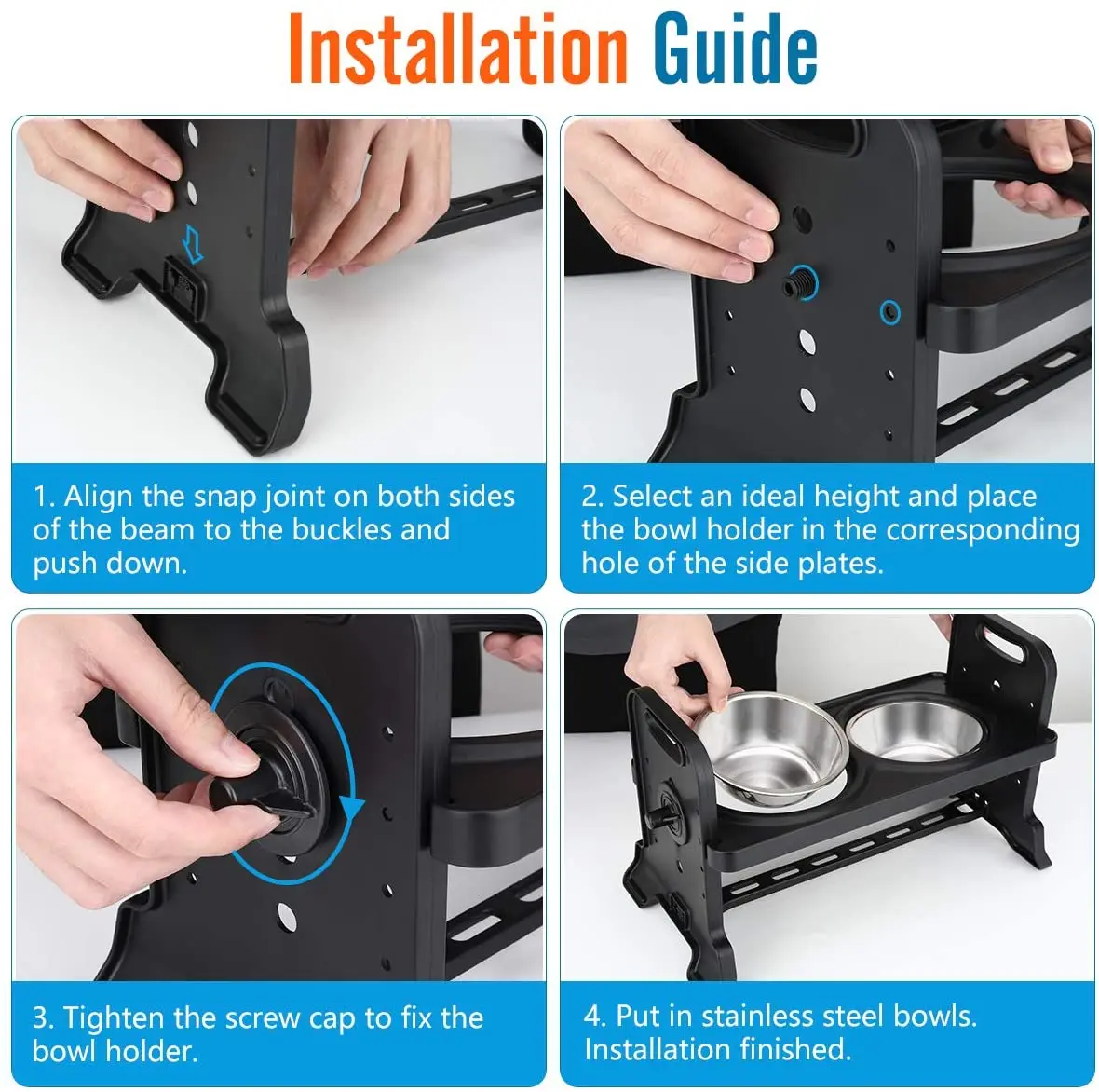 Installation Guide

1. Align the snap joint on both sides of the beam to the buckles and push down.

2. Select an ideal height and place the bowl holder in the corresponding hole of the side plates.

3. Tighten the screw cap to fix the bowl holder.

4. Put in stainless steel bowls. Installation finished.