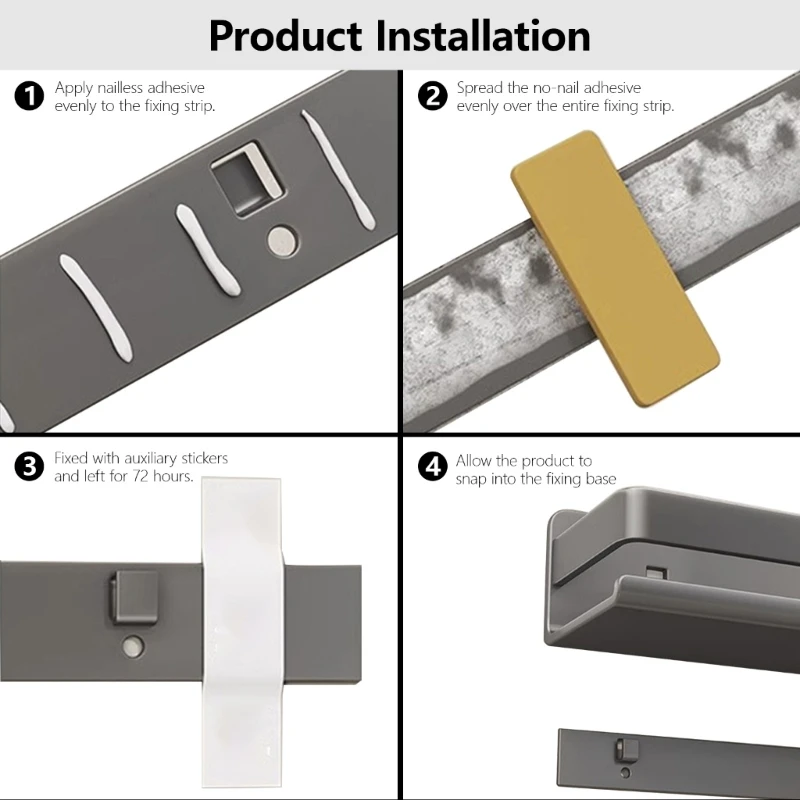 Product Installation

1 Apply nailless adhesive evenly to the fixing strip.

2 Spread the no-nail adhesive evenly over the entire fixing strip.

3 Fixed with auxiliary stickers and left for 72 hours.

4 Allow the product to snap into the fixing base