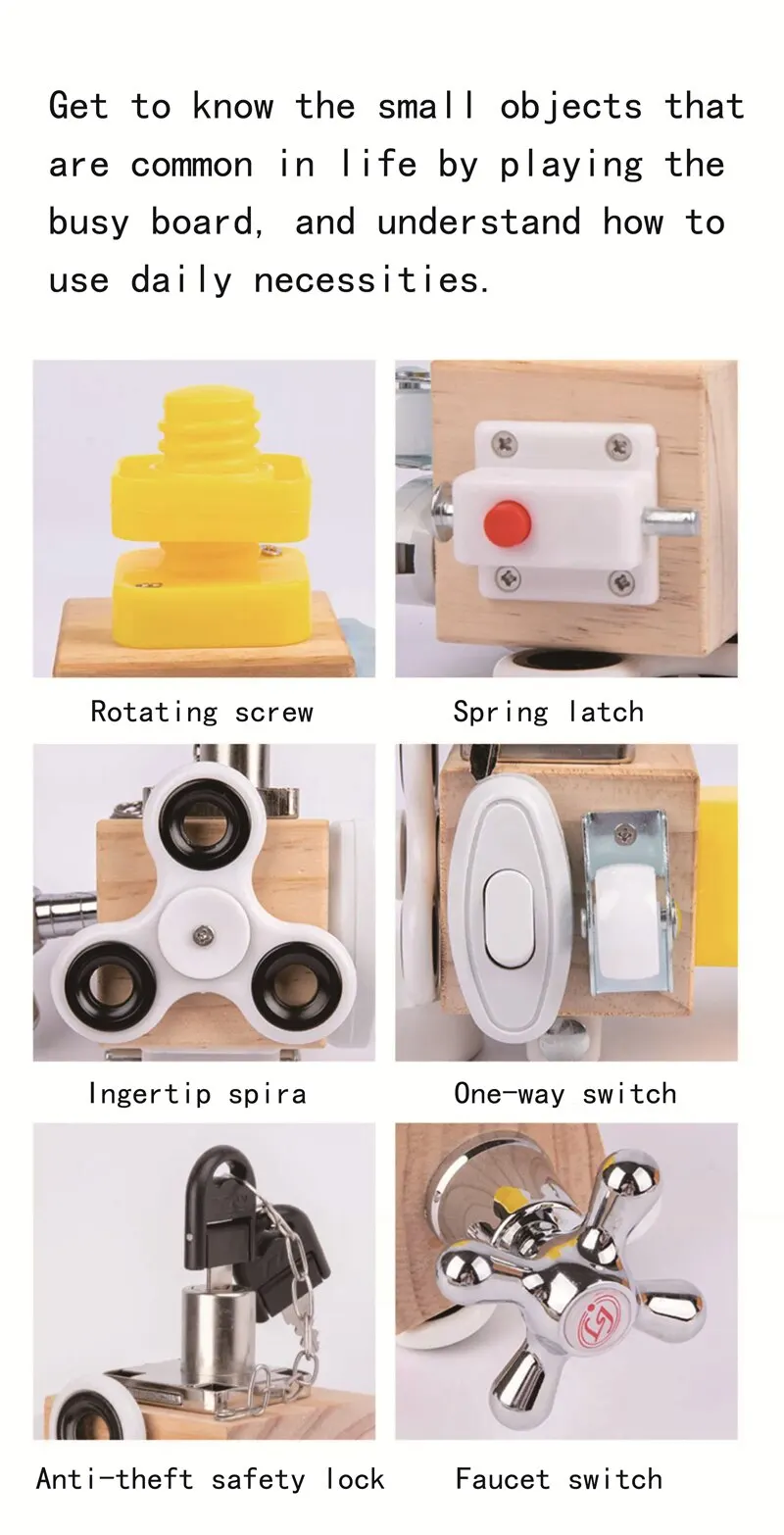 Get to know the small objects that are common in life by playing the busy board, and understand how to use daily necessities.

Rotating screw

Spring latch

Ingertip spira

One-way switch

Anti-theft safety lock

Faucet switch