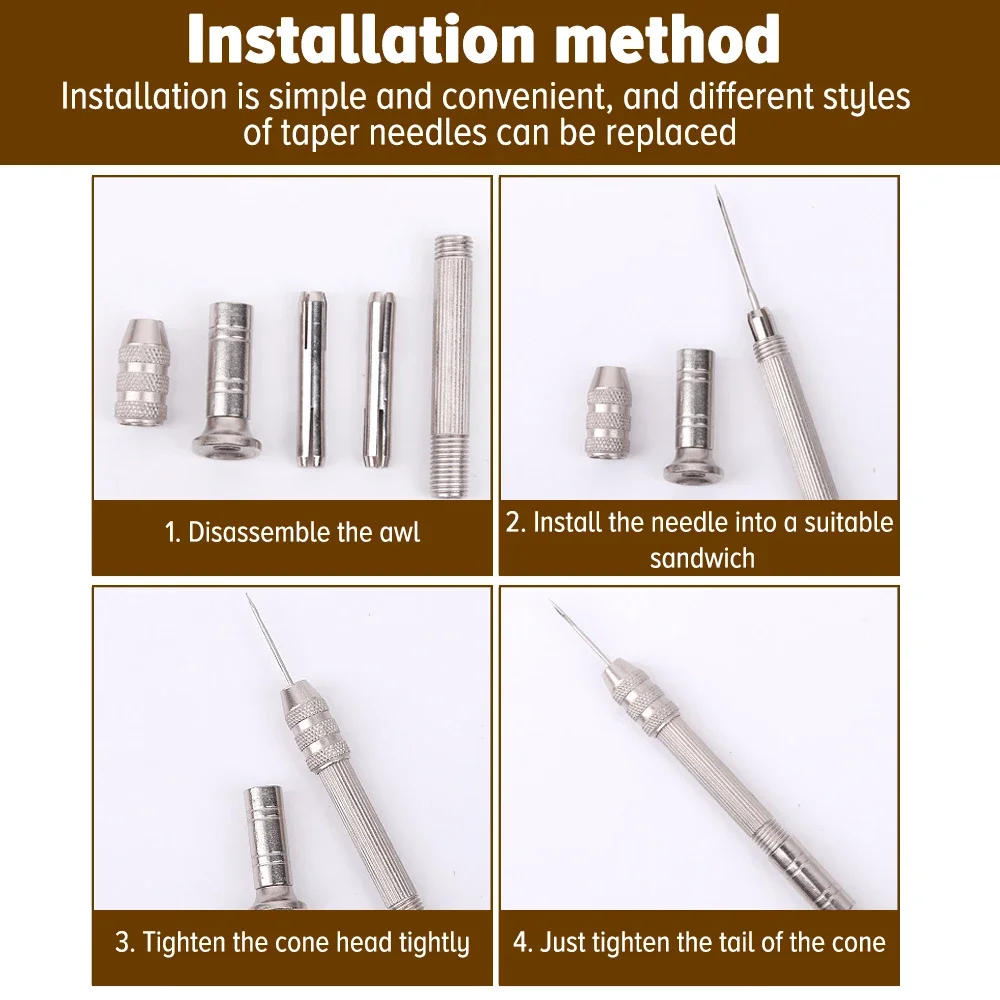 Installation method

Installation is simple and convenient, and different styles of taper needles can be replaced

1. Disassemble the awl

2. Install the needle into a suitable sandwich

3. Tighten the cone head tightly

4. Just tighten the tail of the cone