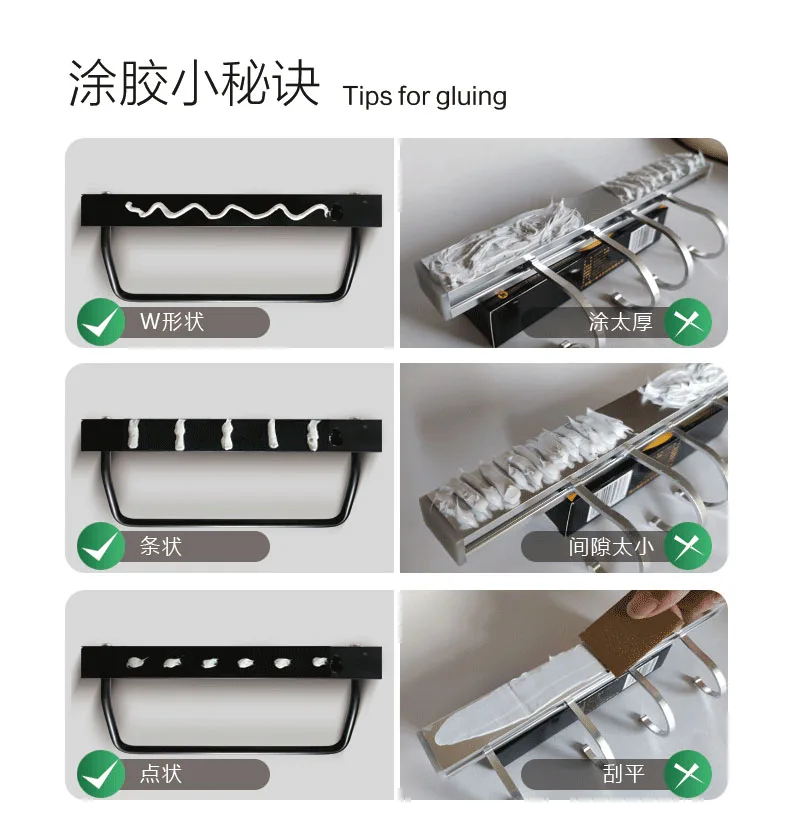 涂胶小秘诀 Tips for gluing

W形状

涂太厚

条状

间隙太小

点状

刮平