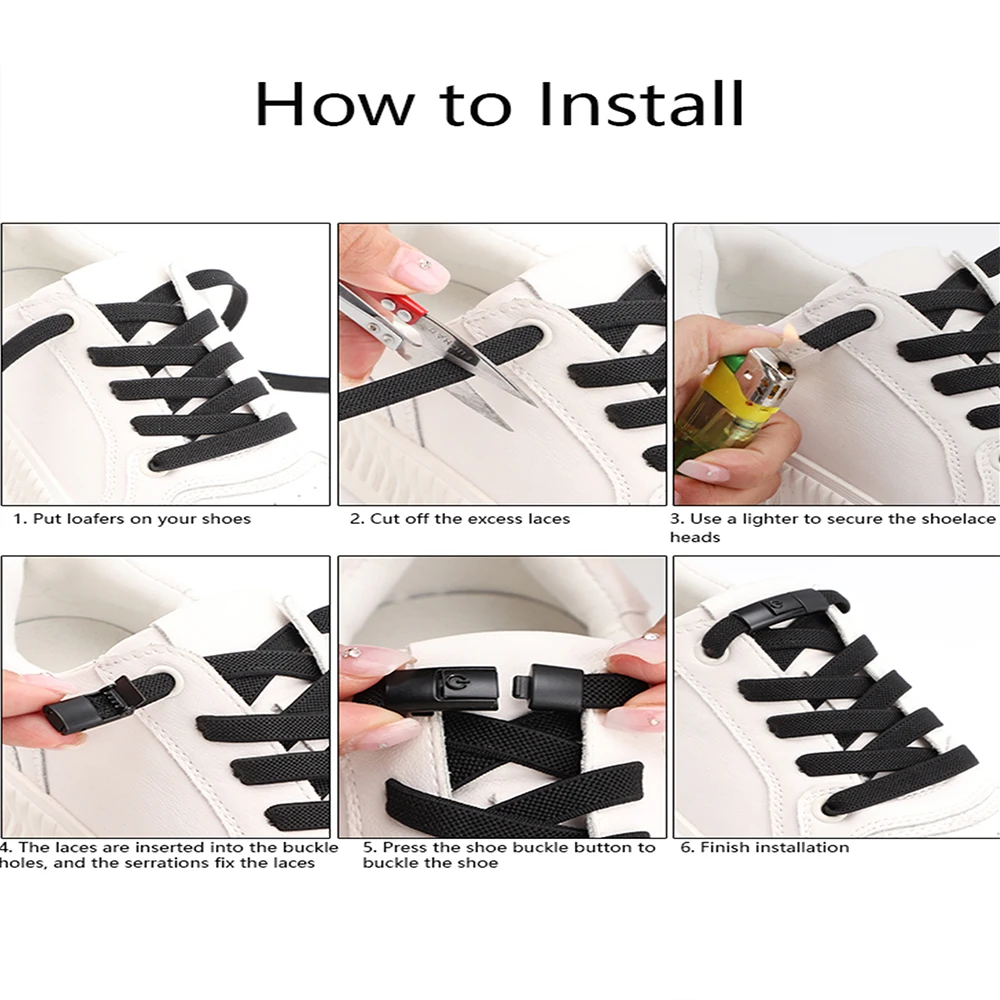 How to Install

1. Put loafers on your shoes

2. Cut off the excess laces

3. Use a lighter to secure the shoelace heads

4. The laces are inserted into the buckle holes, and the serrations fix the laces

5. Press the shoe buckle button to buckle the shoe

6. Finish installation