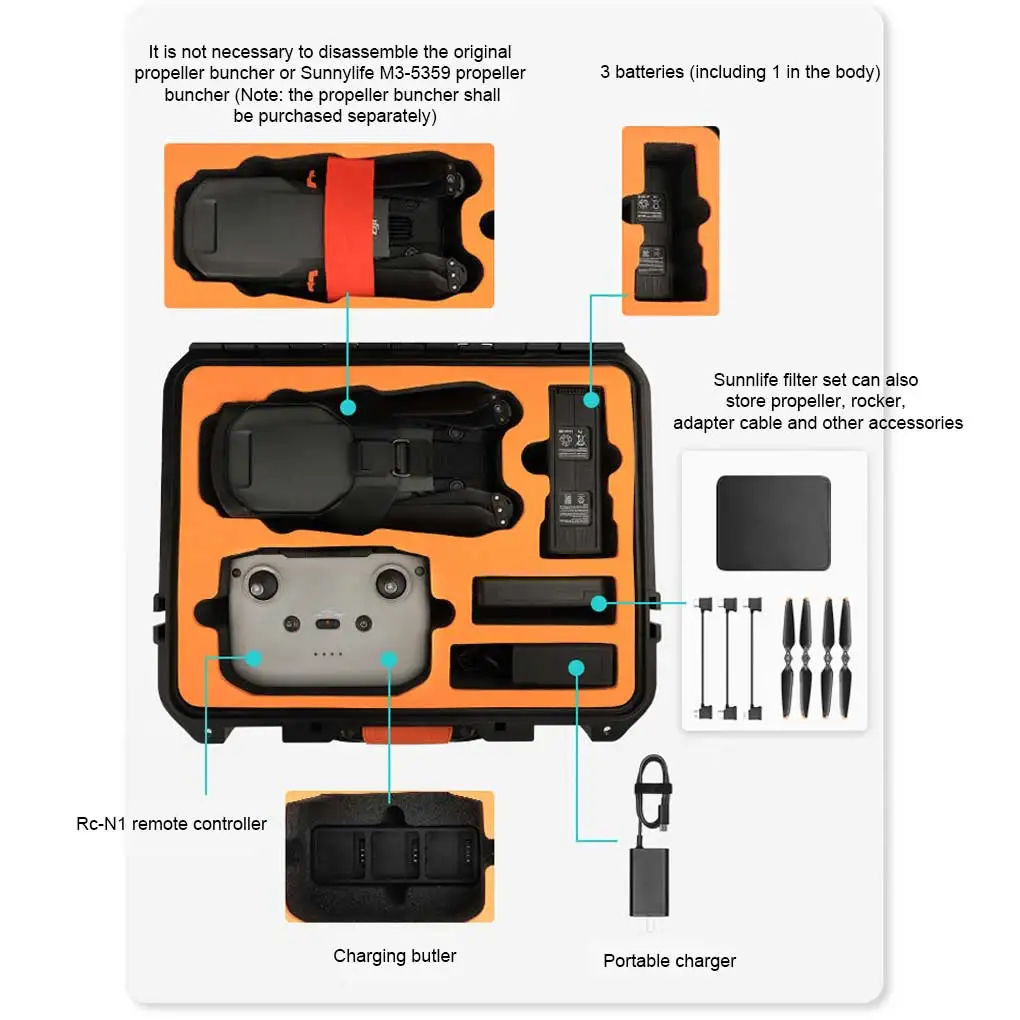 It is not necessary to disassemble the original propeller buncher or Sunnylife M3-5359 propeller buncher (Note: the propeller buncher shall be purchased separately)

3 batteries (including 1 in the body)

Sunnlife filter set can also store propeller, rocker, adapter cable and other accessories

Rc-N1 remote controller

Charging butler

Portable charger