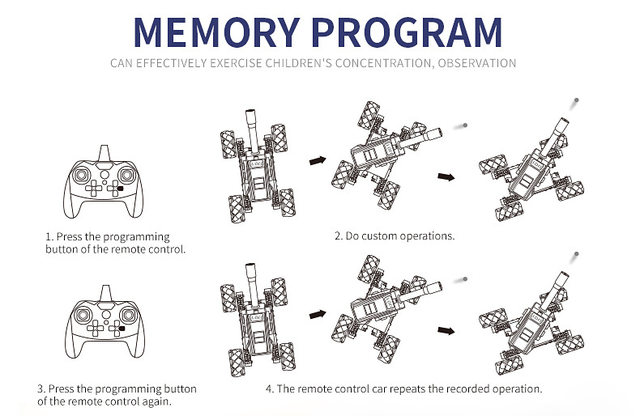 MEMORY PROGRAM

CAN EFFECTIVELY EXERCISE CHILDREN'S CONCENTRATION, OBSERVATION

1. Press the programming button of the remote control.

2. Do custom operations.

3. Press the programming button of the remote control again.

4. The remote control car repeats the recorded operation.