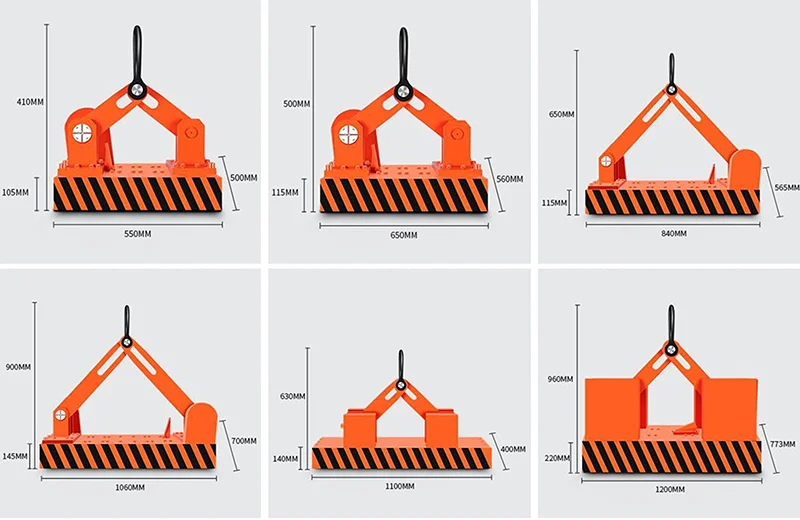 410MM
105MM
500MM
550MM

500MM
115MM
560MM
650MM

650MM
115MM
565MM
840MM

900MM
145MM
700MM
1060MM

630MM
140MM
400MM
1100MM

960MM
220MM
773MM
1200MM