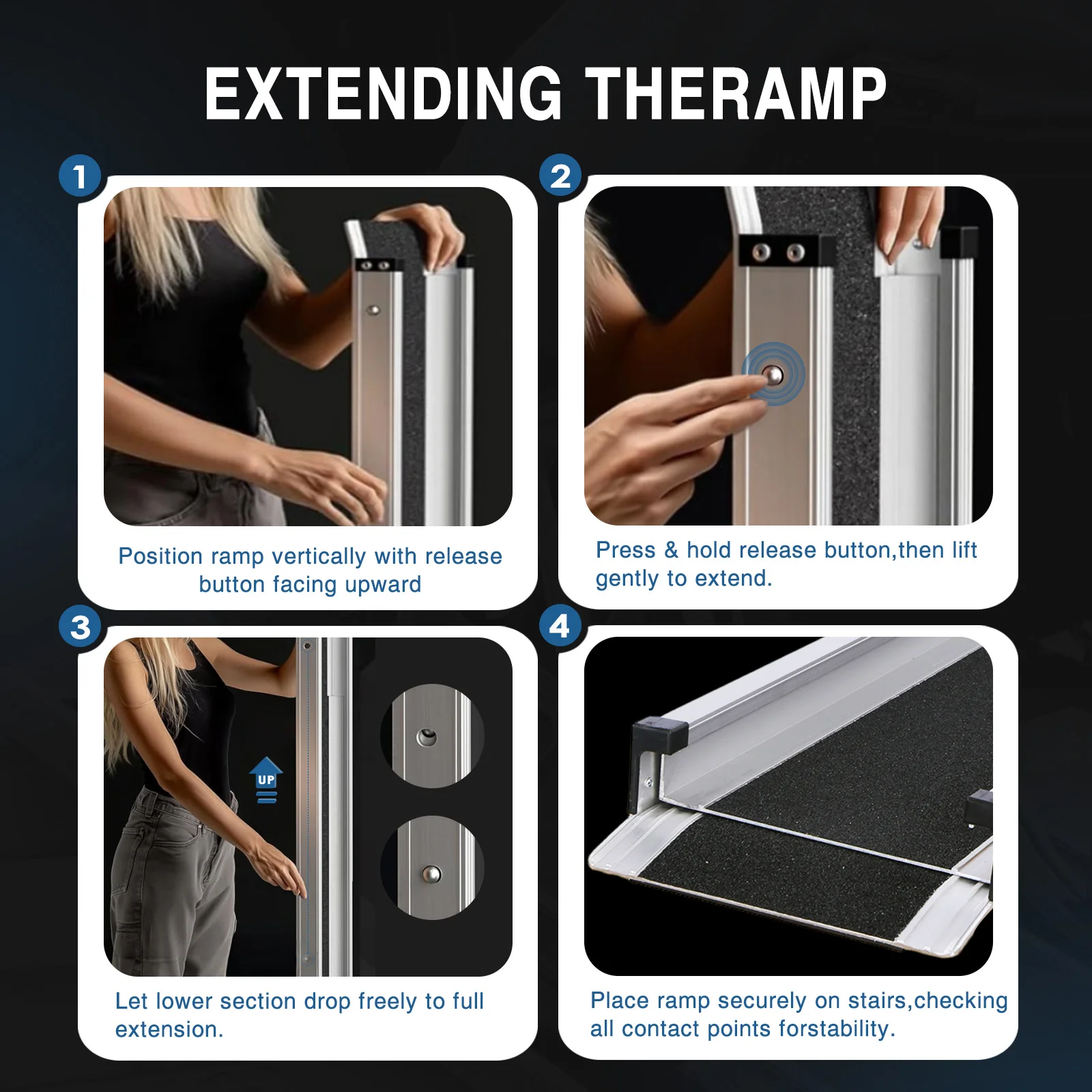 EXTENDING THERAMP

1

Position ramp vertically with release button facing upward

2

Press & hold release button,then lift gently to extend.

3

UP

Let lower section drop freely to full extension.

4

Place ramp securely on stairs,checking all contact points forstability.