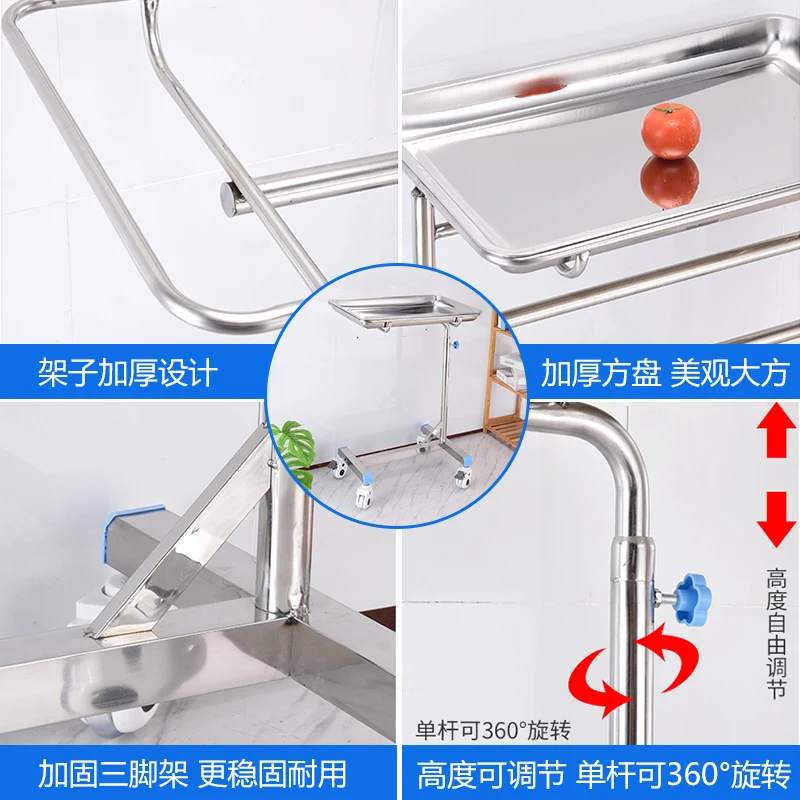 架子加厚设计

加厚方盘 美观大方

高度自由调节

单杆可360°旋转

加固三脚架 更稳固耐用

高度可调节 单杆可360°旋转