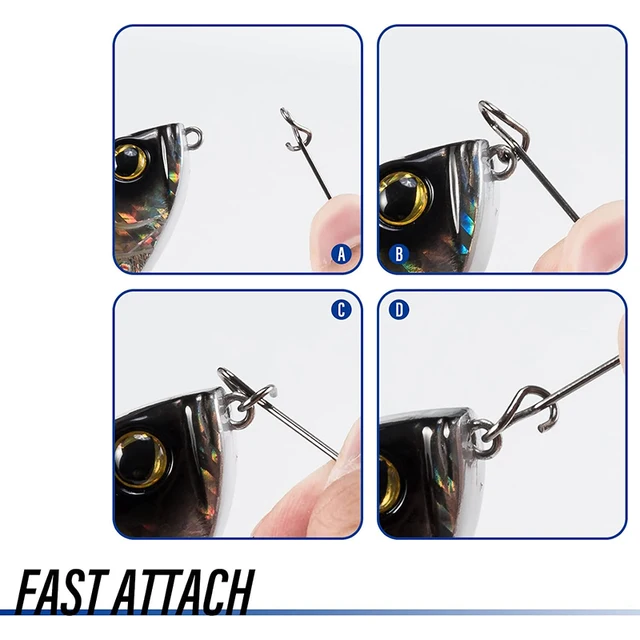 A

B

C

D

FAST ATTACH