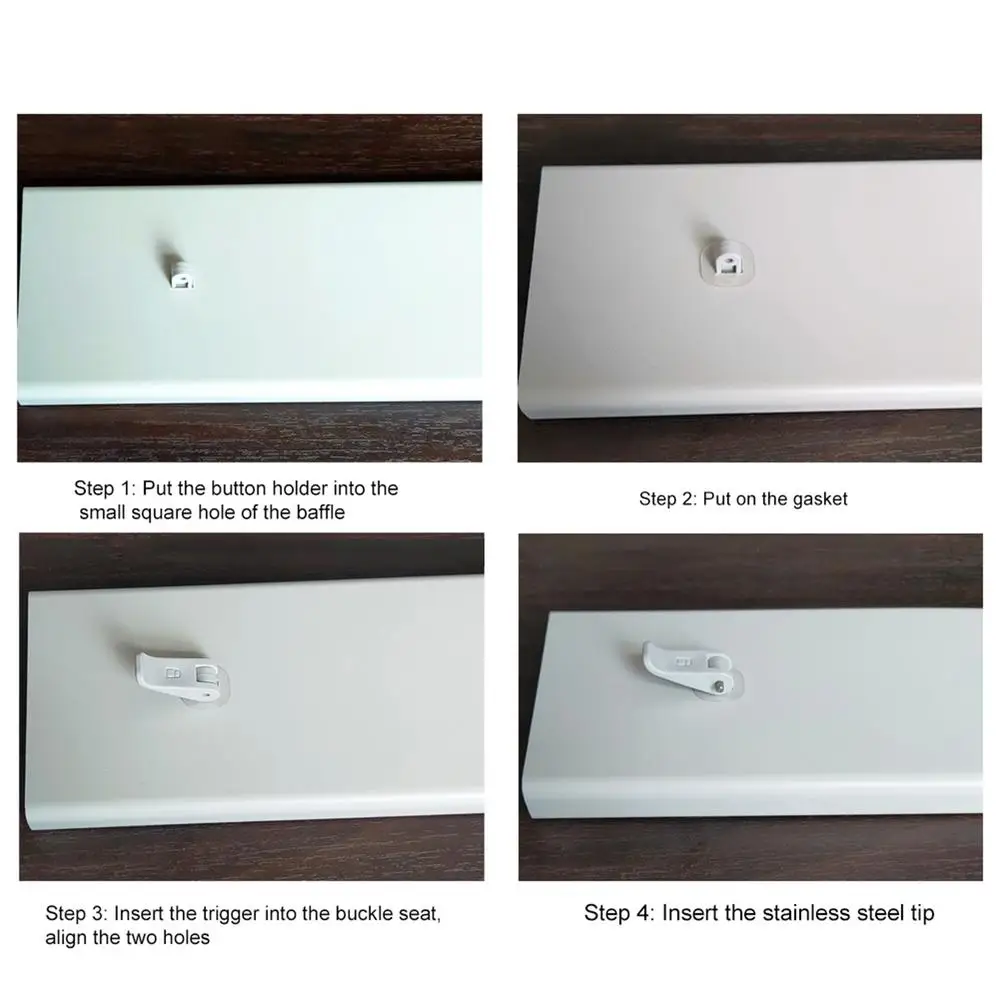 Step 1: Put the button holder into the small square hole of the baffle

Step 2: Put on the gasket

Step 3: Insert the trigger into the buckle seat, align the two holes

Step 4: Insert the stainless steel tip