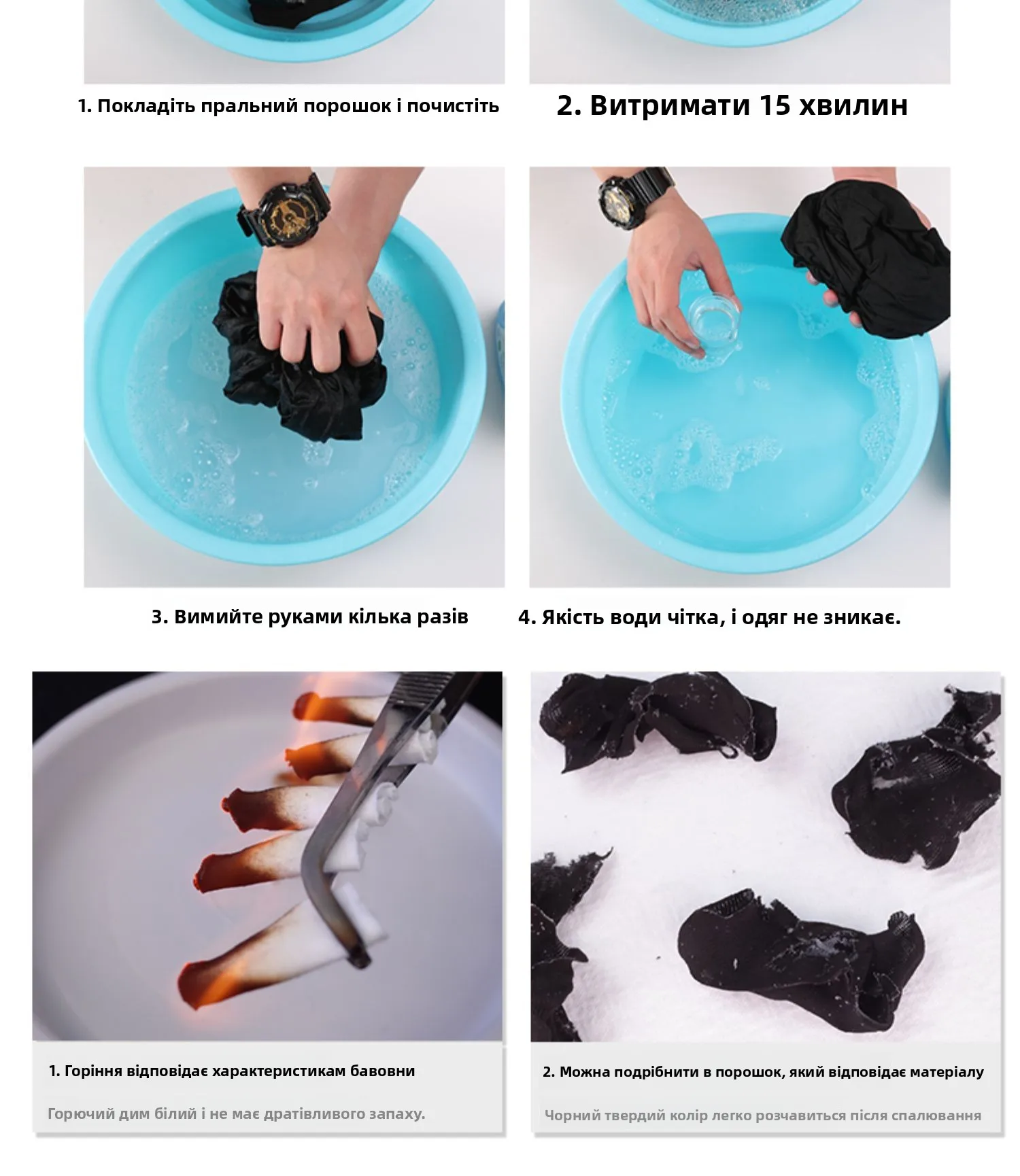 1. Покладіть пральний порошок і почистіть

2. Витримати 15 хвилин

3. Вимийте руками кілька разів

4. Якість води чітка, і одяг не зникає.

1. Горіння відповідає характеристикам бавовни

Горючий дим білий і не має дратівливого запаху.

2. Можна подрібнити в порошок, який відповідає матеріалу

Чорний твердий колір легко розчавиться після спалювання