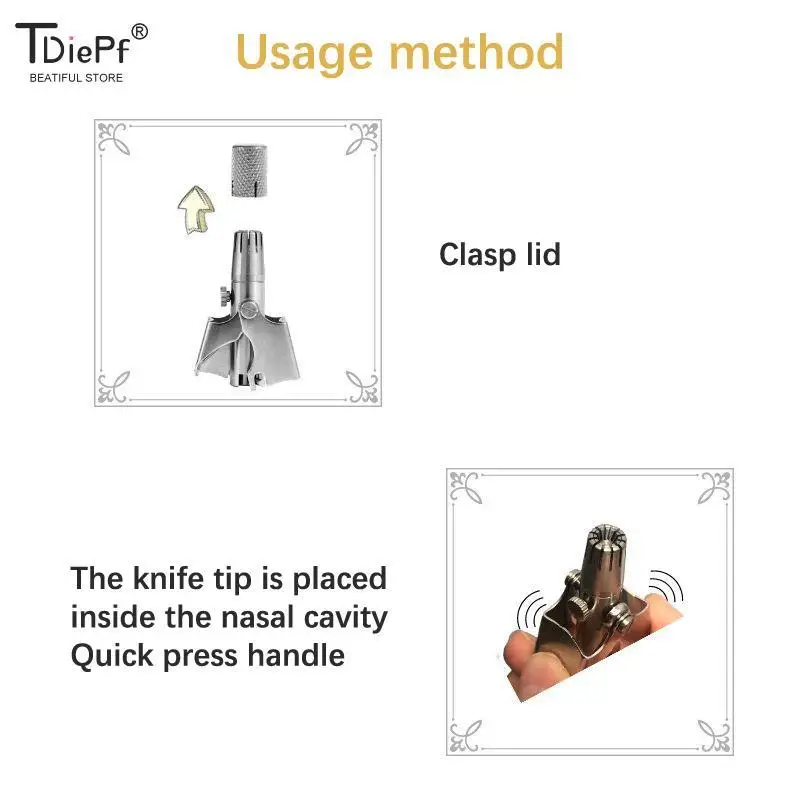 TDiePf®
BEATIFUL STORE

Usage method

Clasp lid

The knife tip is placed inside the nasal cavity
Quick press handle