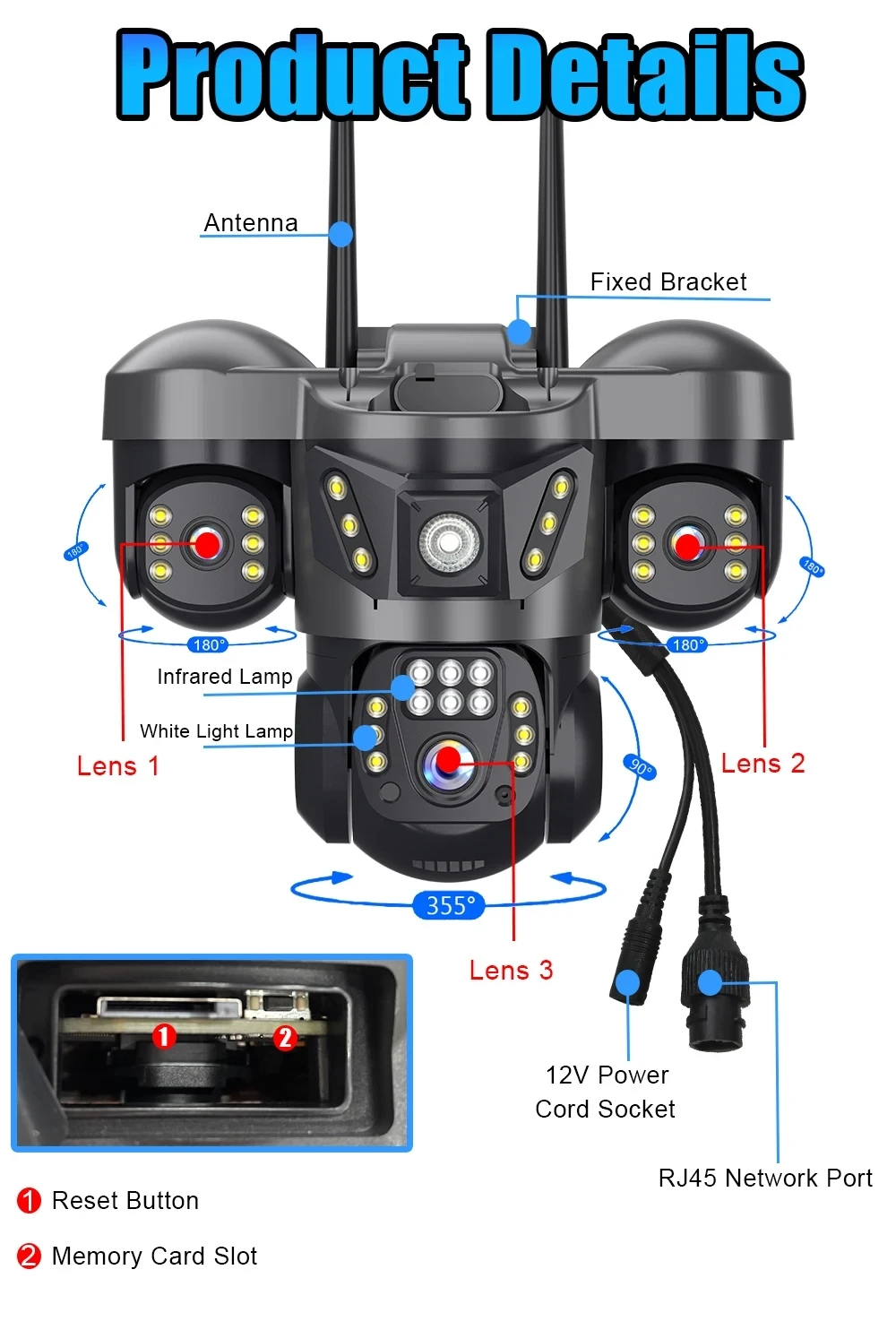 Product Details

Antenna

Fixed Bracket

180°

180°

180°

180°

Infrared Lamp

White Light Lamp

Lens 1

Lens 2

90°

355°

Lens 3

1

2

12V Power Cord Socket

RJ45 Network Port

1 Reset Button

2 Memory Card Slot