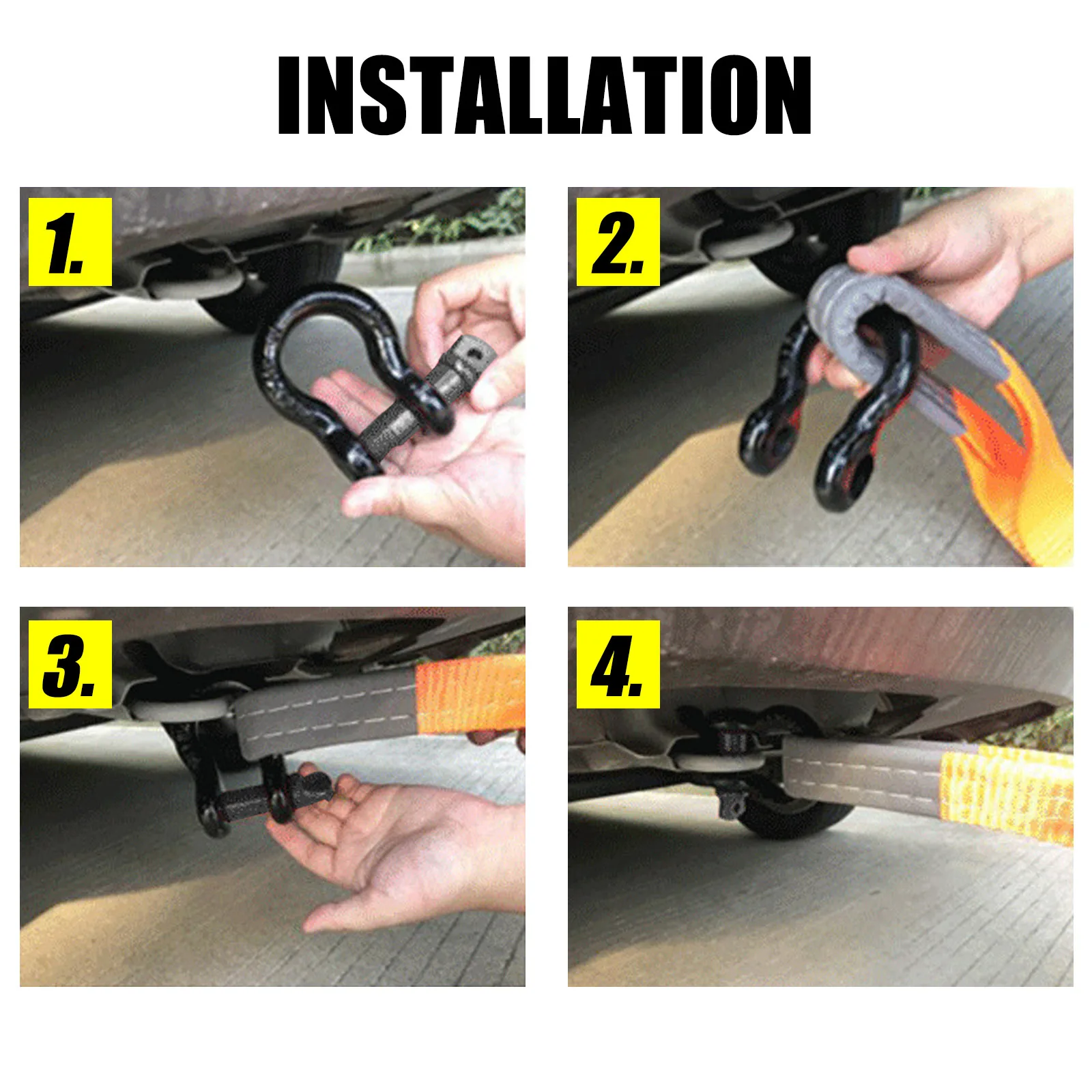 INSTALLATION

1.

2.

3.

4.