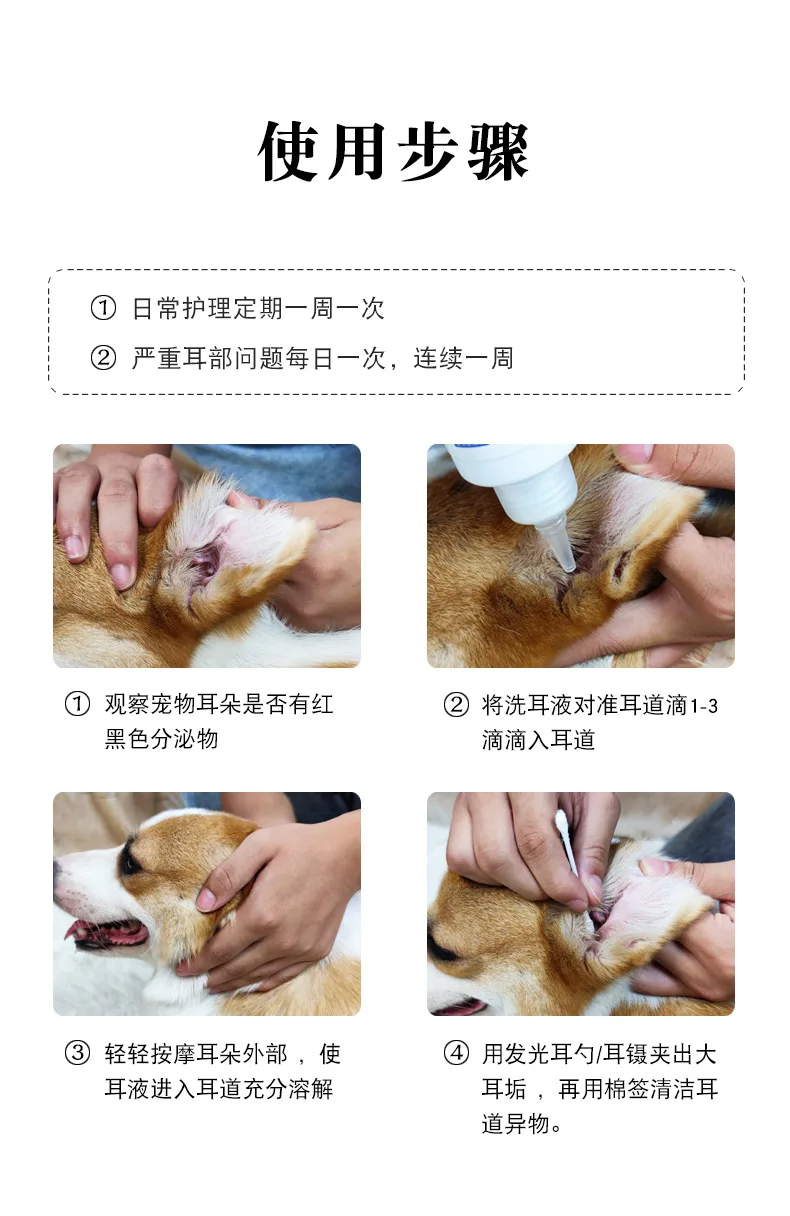 使用步骤

① 日常护理定期一周一次

② 严重耳部问题每日一次，连续一周

① 观察宠物耳朵是否有红黑色分泌物

② 将洗耳液对准耳道滴1-3滴滴入耳道

③ 轻轻按摩耳朵外部，使耳液进入耳道充分溶解

④ 用发光耳勺/耳镊夹出大耳垢，再用棉签清洁耳道异物。