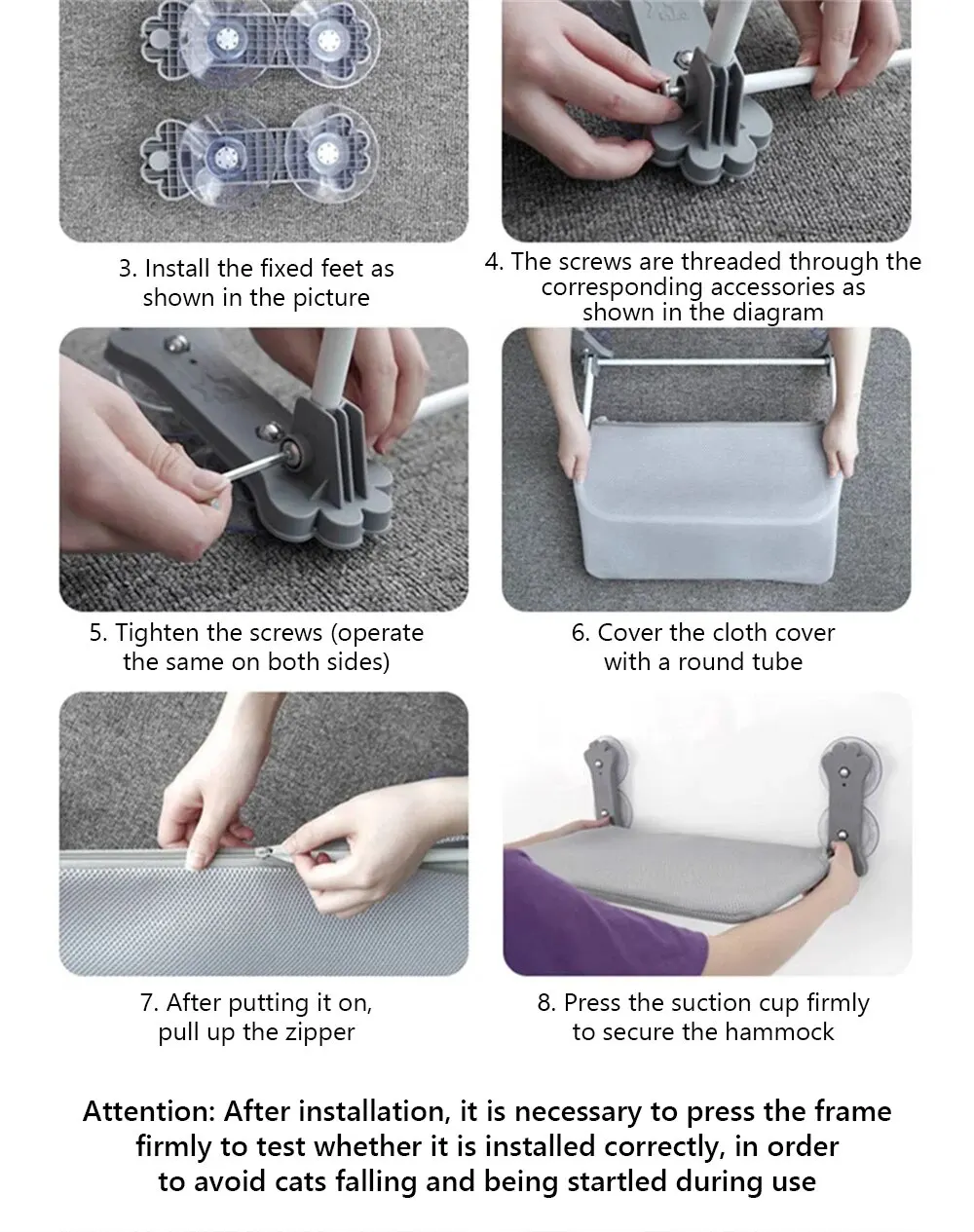 3. Install the fixed feet as shown in the picture

4. The screws are threaded through the corresponding accessories as shown in the diagram

5. Tighten the screws (operate the same on both sides)

6. Cover the cloth cover with a round tube

7. After putting it on, pull up the zipper

8. Press the suction cup firmly to secure the hammock

Attention: After installation, it is necessary to press the frame firmly to test whether it is installed correctly, in order to avoid cats falling and being startled during use