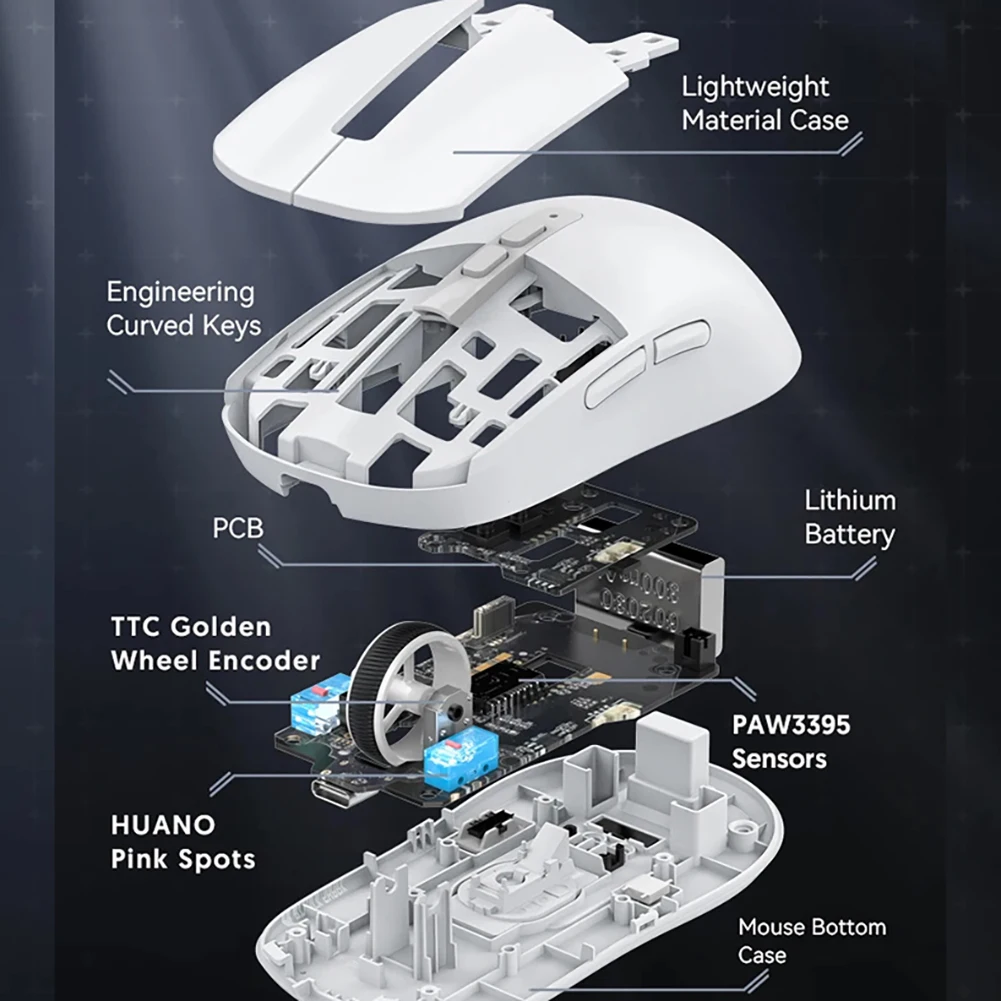 Lightweight Material Case

Engineering Curved Keys

PCB

Lithium Battery

TTC Golden Wheel Encoder

PAW3395 Sensors

HUANO Pink Spots

Mouse Bottom Case