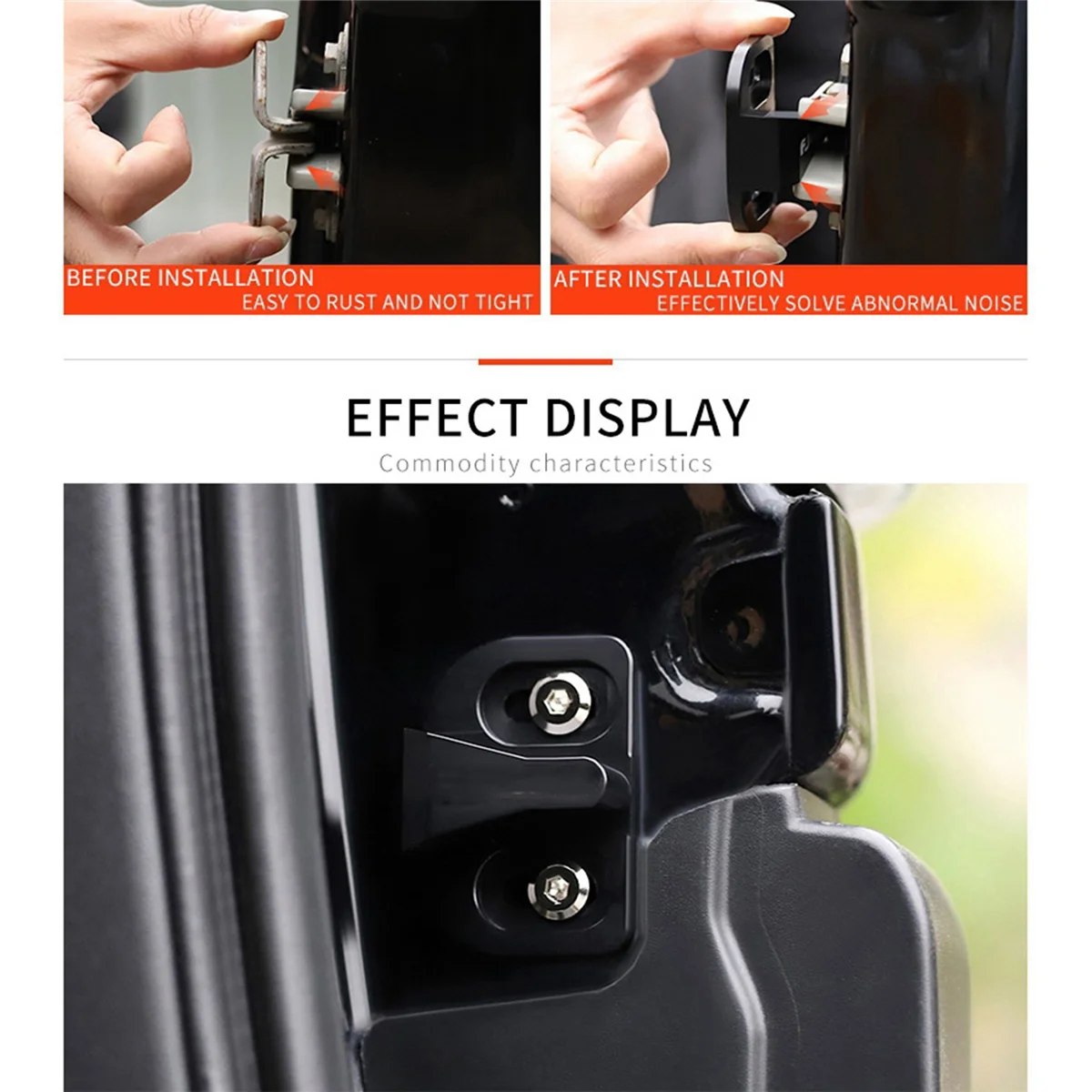 BEFORE INSTALLATION
EASY TO RUST AND NOT TIGHT

AFTER INSTALLATION
EFFECTIVELY SOLVE ABNORMAL NOISE

EFFECT DISPLAY
Commodity characteristics