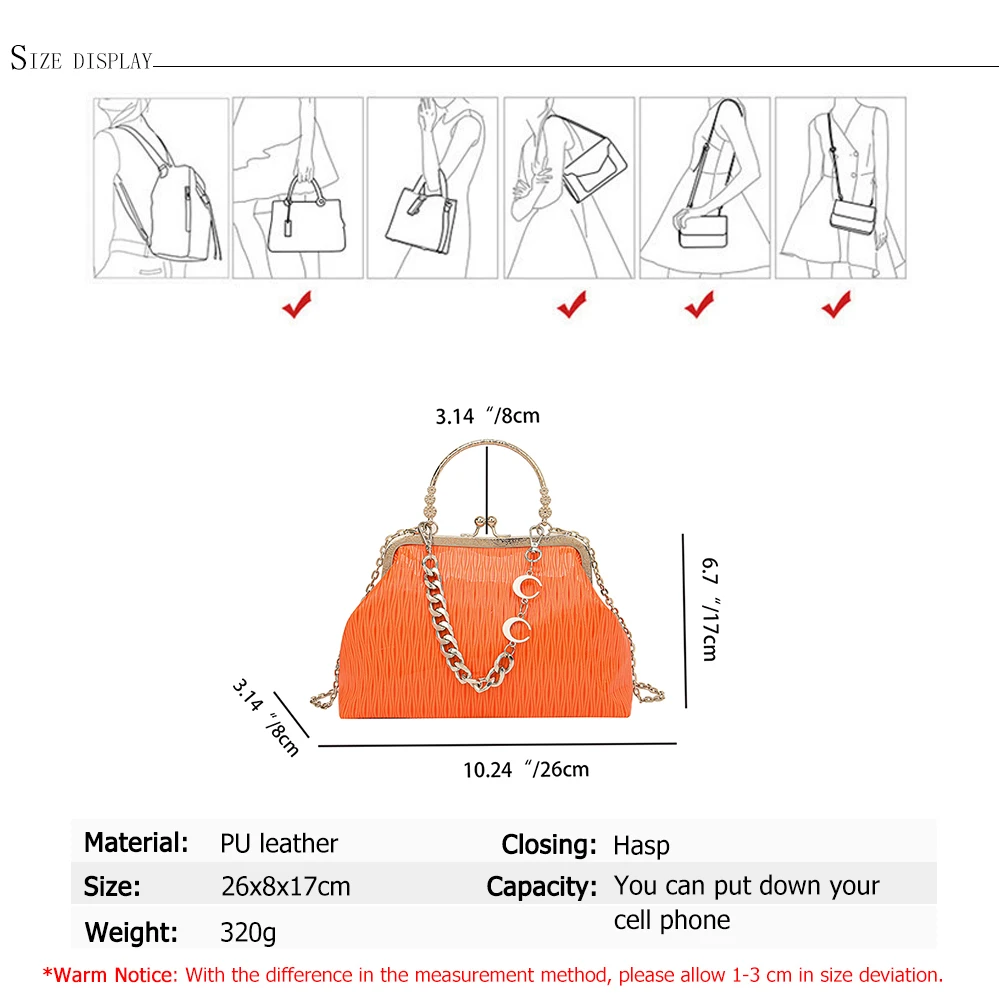 SIZE DISPLAY

3.14 "/8cm

6.7 "/17cm

3.14 "/8cm

10.24 "/26cm

| Material: | PU leather | Closing: | Hasp |
|---|---|---|---|
| Size: | 26x8x17cm | Capacity: | You can put down your cell phone |
| Weight: | 320g | | |

*Warm Notice: With the difference in the measurement method, please allow 1-3 cm in size deviation.