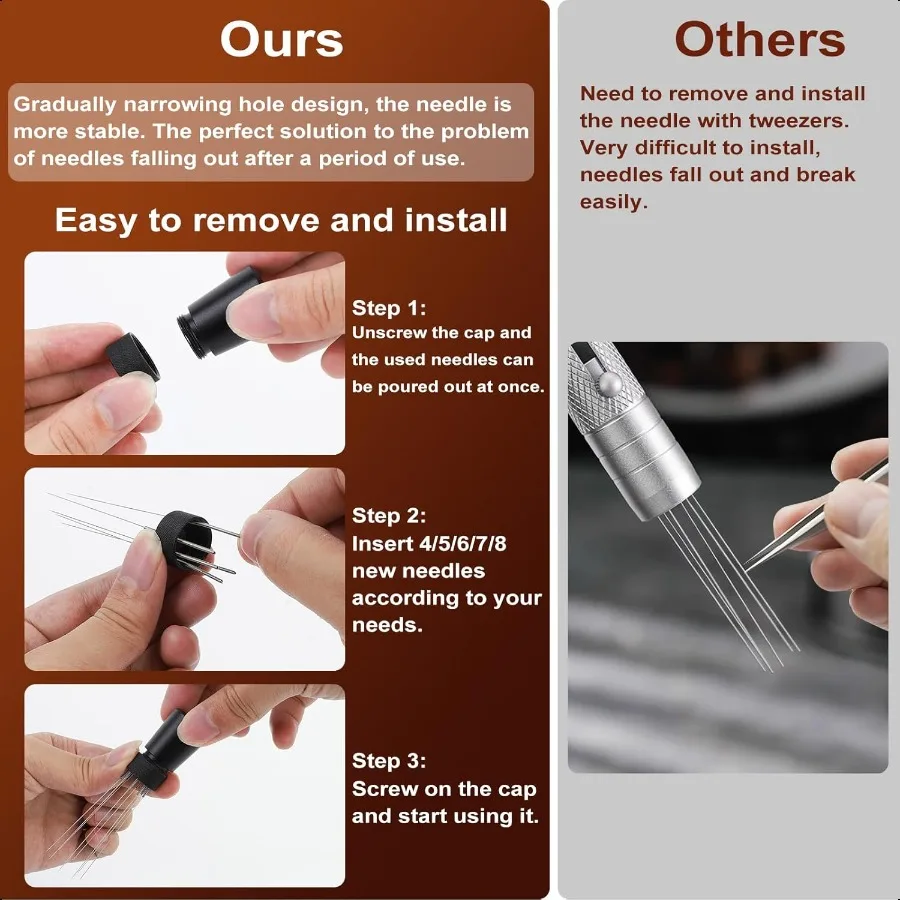 Ours

Gradually narrowing hole design, the needle is more stable. The perfect solution to the problem of needles falling out after a period of use.

Easy to remove and install

Step 1:
Unscrew the cap and the used needles can be poured out at once.

Step 2:
Insert 4/5/6/7/8 new needles according to your needs.

Step 3:
Screw on the cap and start using it.

Others

Need to remove and install the needle with tweezers. Very difficult to install, needles fall out and break easily.