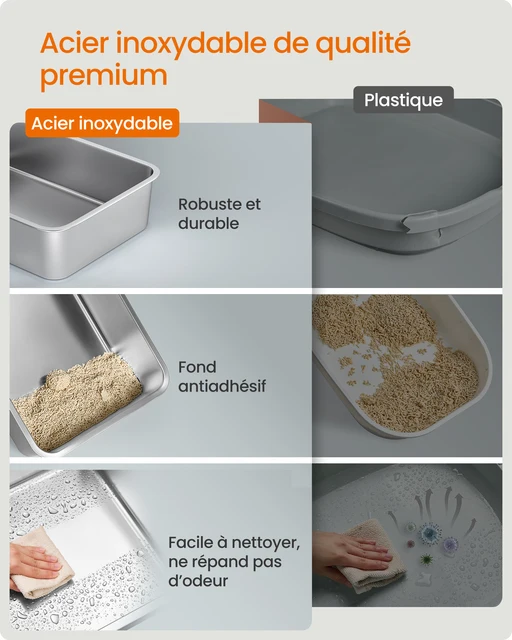 Acier inoxydable de qualité premium

Acier inoxydable

Plastique

Robuste et durable

Fond antiadhésif

Facile à nettoyer, ne répand pas d'odeur