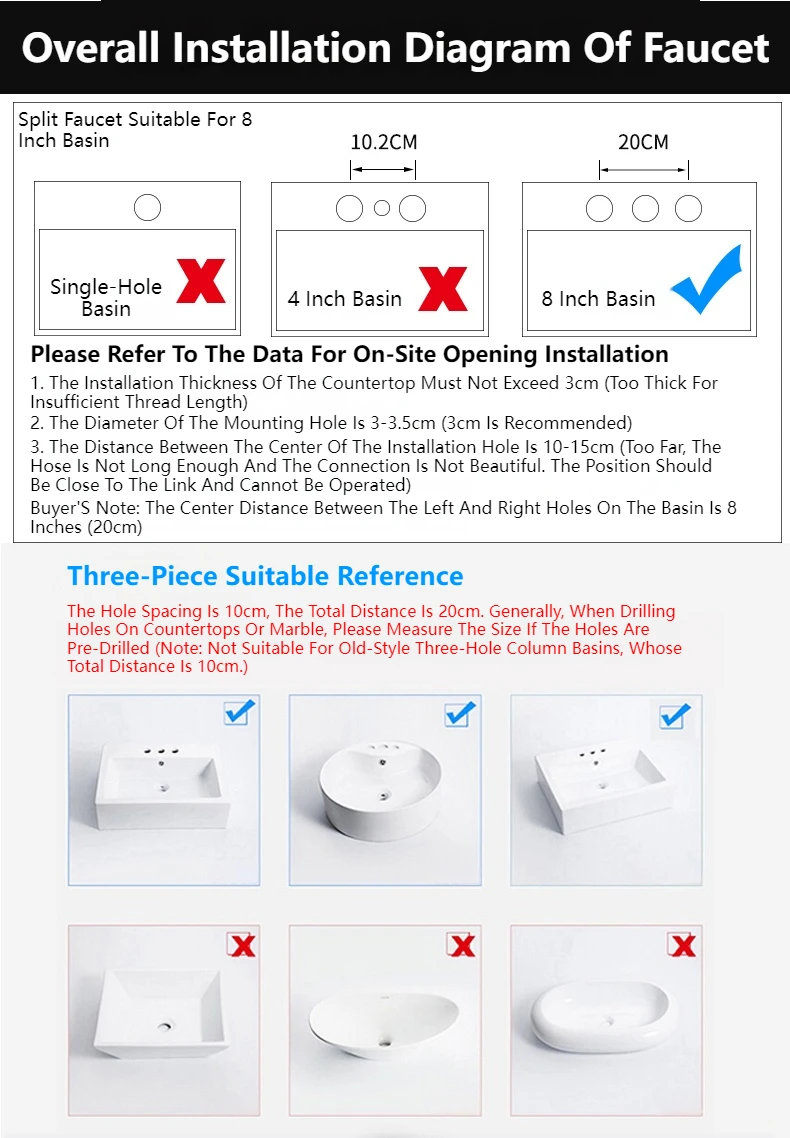 Overall Installation Diagram Of Faucet

Split Faucet Suitable For 8 Inch Basin

10.2CM

20CM

Single-Hole Basin

4 Inch Basin

8 Inch Basin

Please Refer To The Data For On-Site Opening Installation

1. The Installation Thickness Of The Countertop Must Not Exceed 3cm (Too Thick For Insufficient Thread Length)
2. The Diameter Of The Mounting Hole Is 3-3.5cm (3cm Is Recommended)
3. The Distance Between The Center Of The Installation Hole Is 10-15cm (Too Far, The Hose Is Not Long Enough And The Connection Is Not Beautiful. The Position Should Be Close To The Link And Cannot Be Operated)
Buyer'S Note: The Center Distance Between The Left And Right Holes On The Basin Is 8 Inches (20cm)

Three-Piece Suitable Reference

The Hole Spacing Is 10cm, The Total Distance Is 20cm. Generally, When Drilling Holes On Countertops Or Marble, Please Measure The Size If The Holes Are Pre-Drilled (Note: Not Suitable For Old-Style Three-Hole Column Basins, Whose Total Distance Is 10cm.)