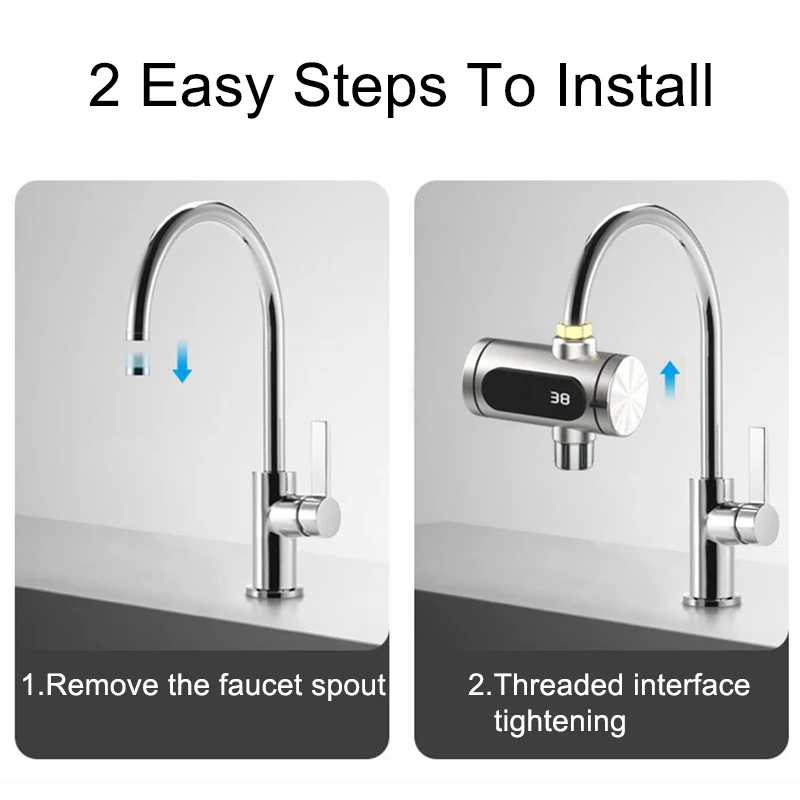 2 Easy Steps To Install

38

1.Remove the faucet spout

2.Threaded interface tightening