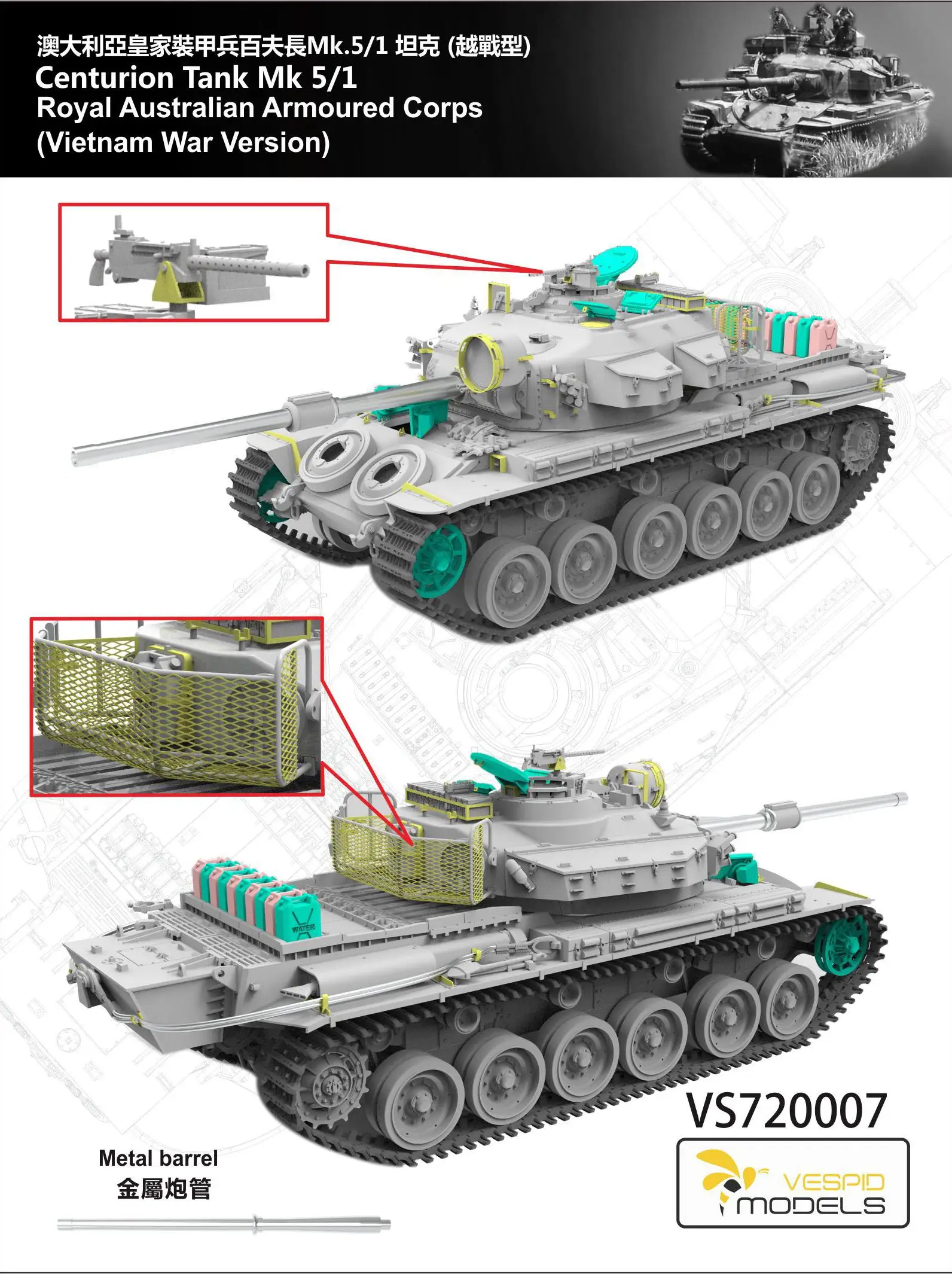 澳大利亞皇家裝甲兵百夫長Mk.5/1 坦克 (越戰型)
Centurion Tank Mk 5/1
Royal Australian Armoured Corps
(Vietnam War Version)

WATER

VS720007

VESPID MODELS

Metal barrel
金屬炮管