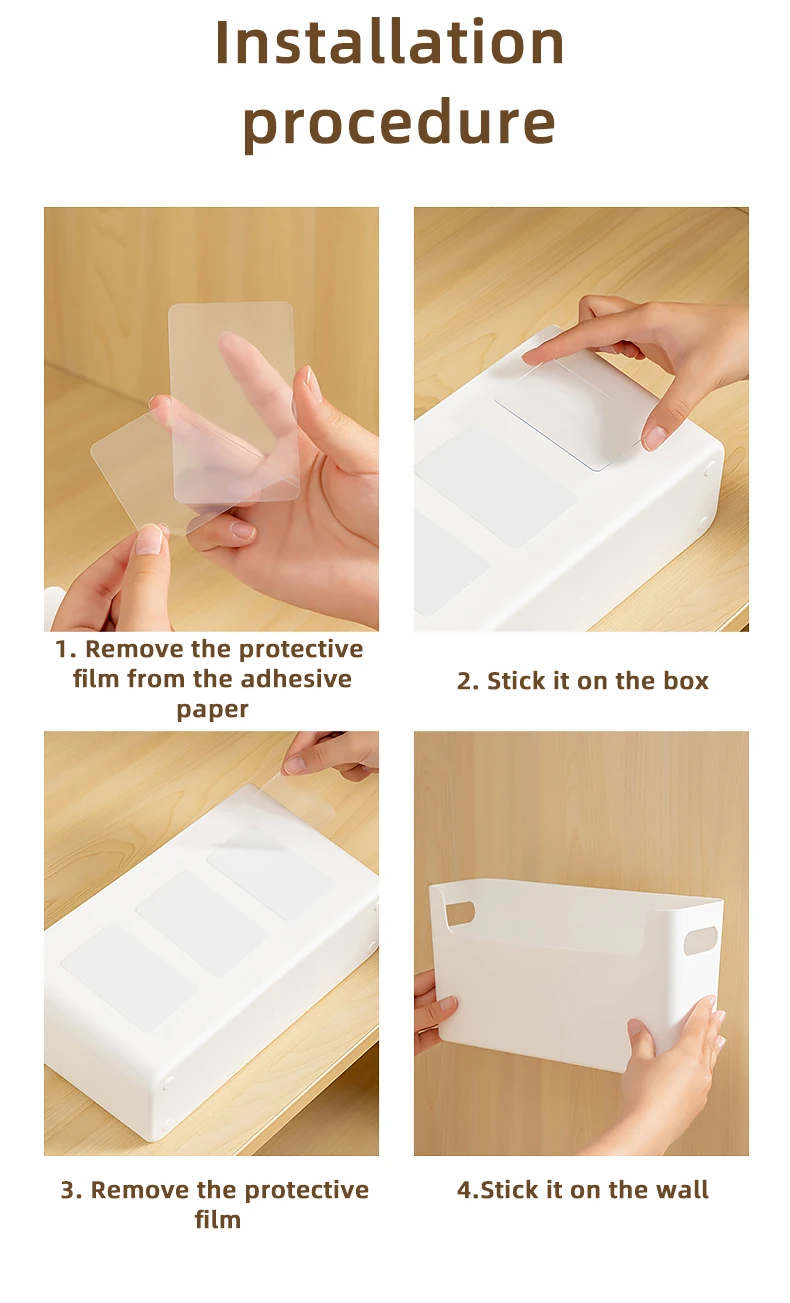 Installation procedure

1. Remove the protective film from the adhesive paper

2. Stick it on the box

3. Remove the protective film

4.Stick it on the wall