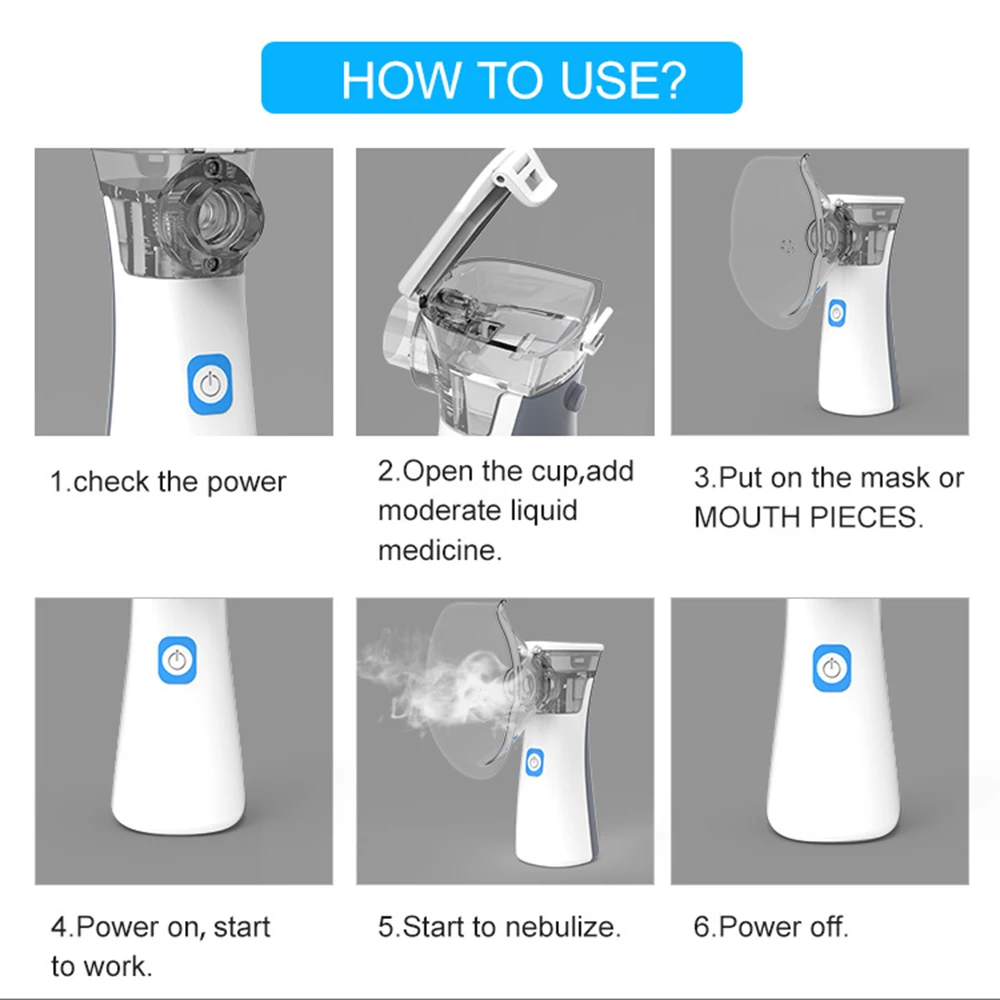 HOW TO USE?

1.check the power

2.Open the cup,add moderate liquid medicine.

3.Put on the mask or MOUTH PIECES.

4.Power on, start to work.

5.Start to nebulize.

6.Power off.