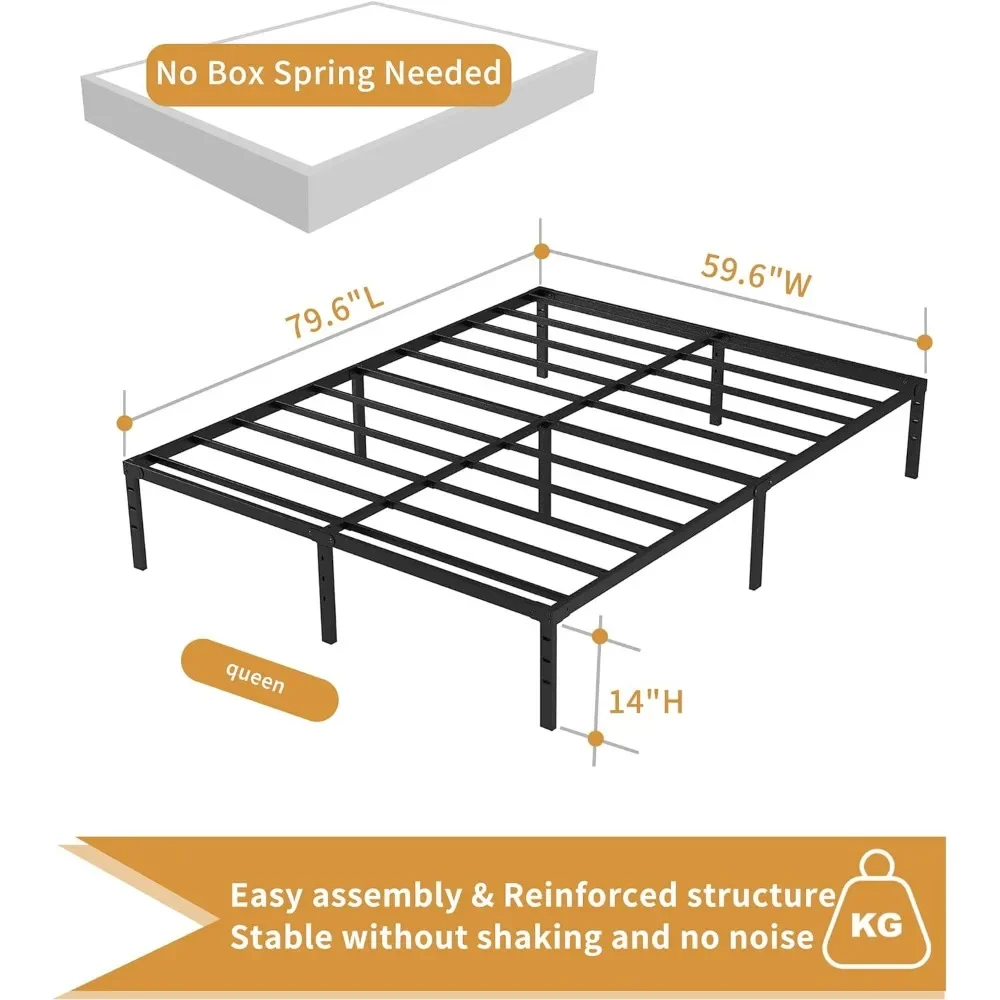 No Box Spring Needed

79.6"L

59.6"W

queen

14"H

Easy assembly & Reinforced structure
Stable without shaking and no noise

KG