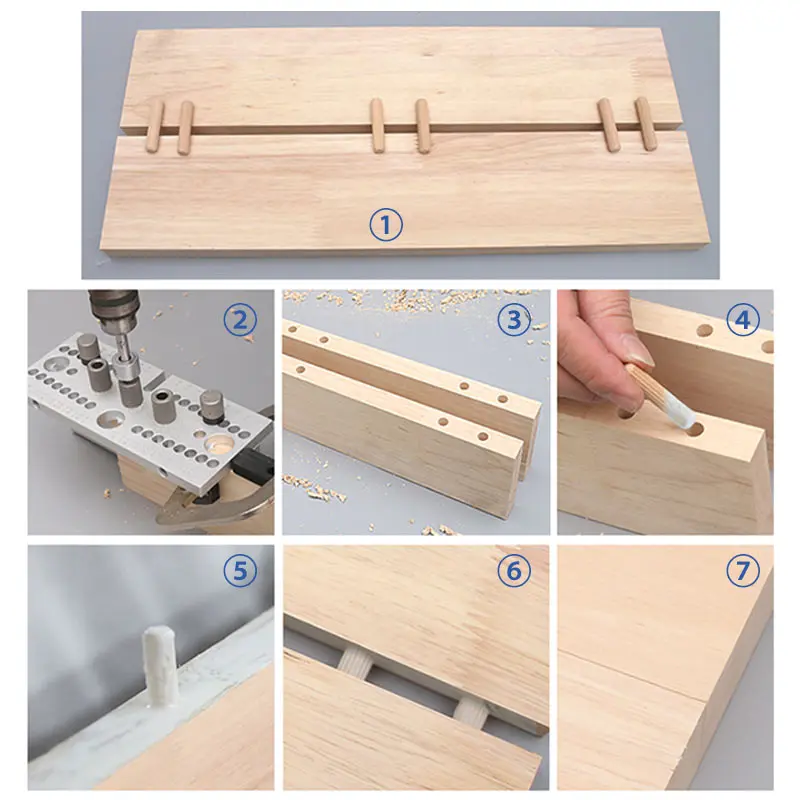 ①
②
③
④
⑤
⑥
⑦