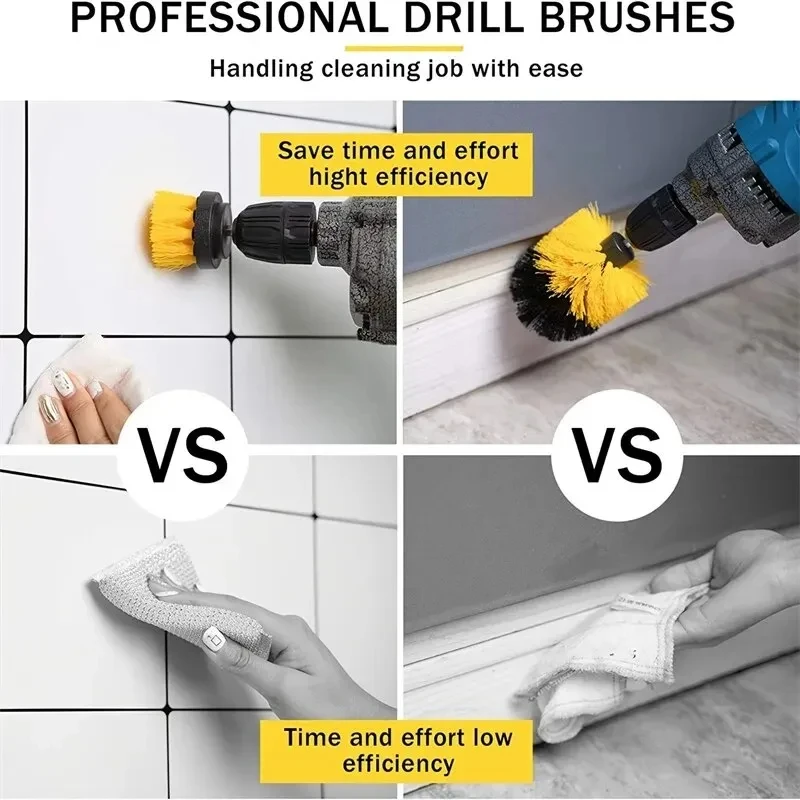 PROFESSIONAL DRILL BRUSHES

Handling cleaning job with ease

Save time and effort hight efficiency

VS

VS

Time and effort low efficiency