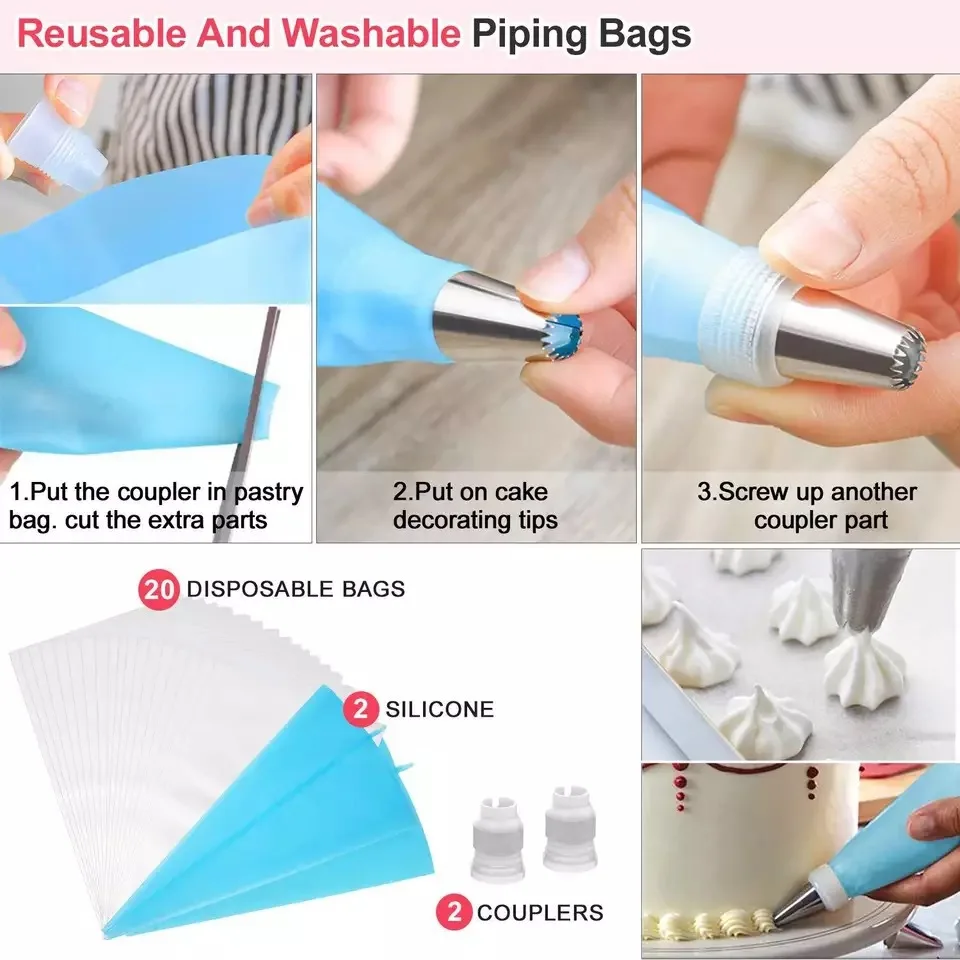 Reusable And Washable Piping Bags

1.Put the coupler in pastry bag. cut the extra parts

2.Put on cake decorating tips

3.Screw up another coupler part

20 DISPOSABLE BAGS

2 SILICONE

2 COUPLERS