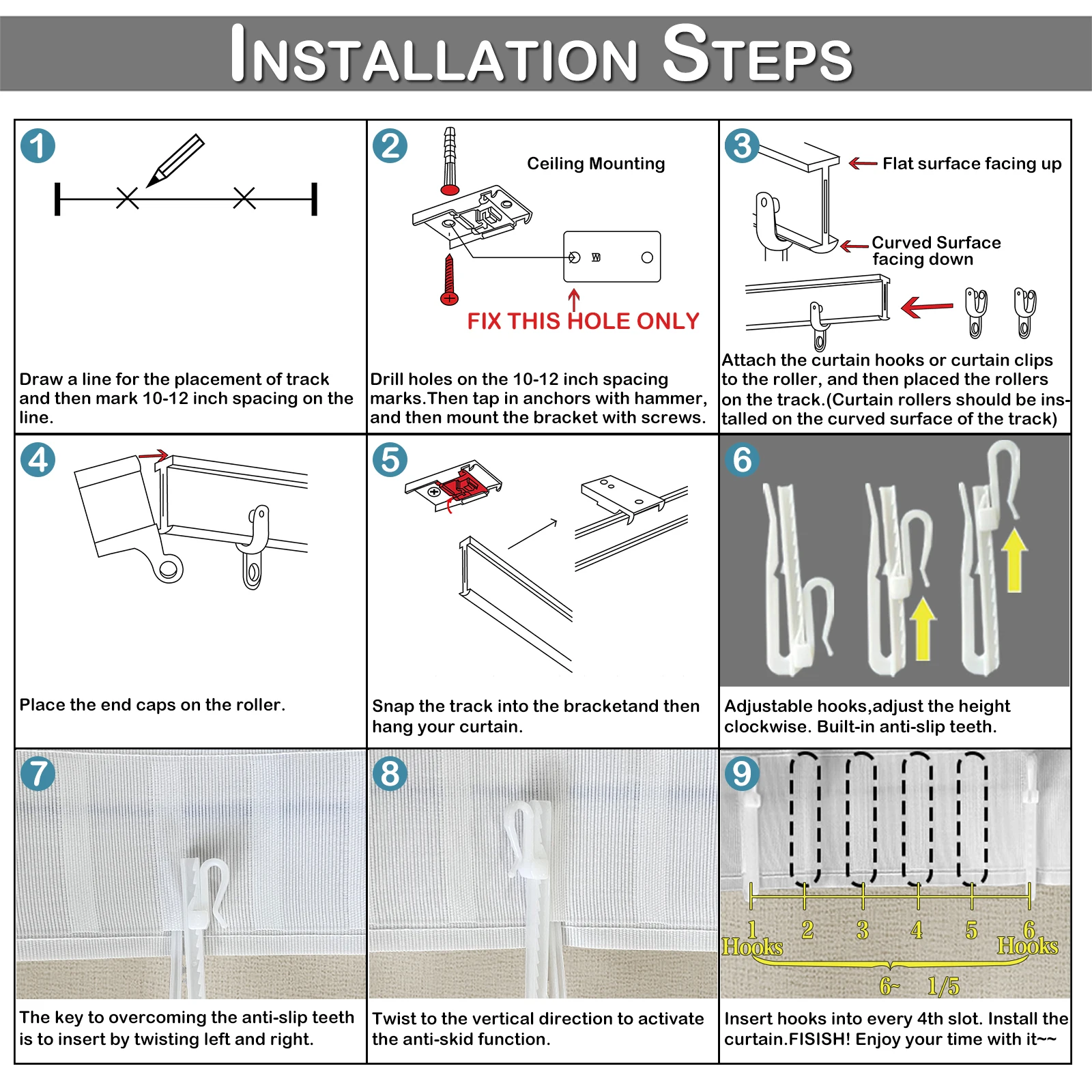 INSTALLATION STEPS

1

Draw a line for the placement of track and then mark 10-12 inch spacing on the line.

2

Ceiling Mounting

FIX THIS HOLE ONLY

Drill holes on the 10-12 inch spacing marks.Then tap in anchors with hammer, and then mount the bracket with screws.

3

Flat surface facing up

Curved Surface facing down

Attach the curtain hooks or curtain clips to the roller, and then placed the rollers on the track.(Curtain rollers should be installed on the curved surface of the track)

4

Place the end caps on the roller.

5

Snap the track into the bracketand then hang your curtain.

6

Adjustable hooks,adjust the height clockwise. Built-in anti-slip teeth.

7

The key to overcoming the anti-slip teeth is to insert by twisting left and right.

8

Twist to the vertical direction to activate the anti-skid function.

9

1 Hooks 2 3 4 5 6 Hooks

6~ 1/5

Insert hooks into every 4th slot. Install the curtain.FISISH! Enjoy your time with it~~