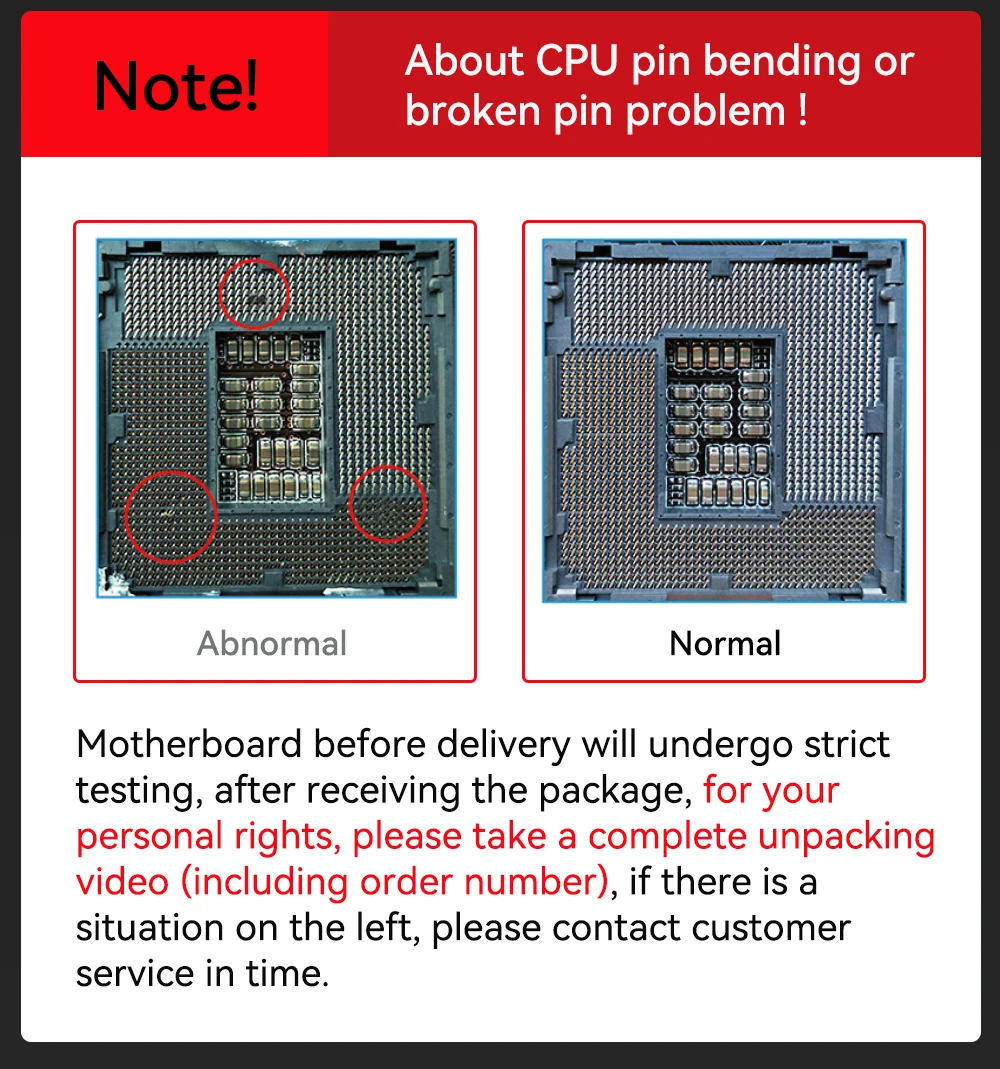 Note!

About CPU pin bending or broken pin problem !

Abnormal

Normal

Motherboard before delivery will undergo strict testing, after receiving the package, for your personal rights, please take a complete unpacking video (including order number), if there is a situation on the left, please contact customer service in time.