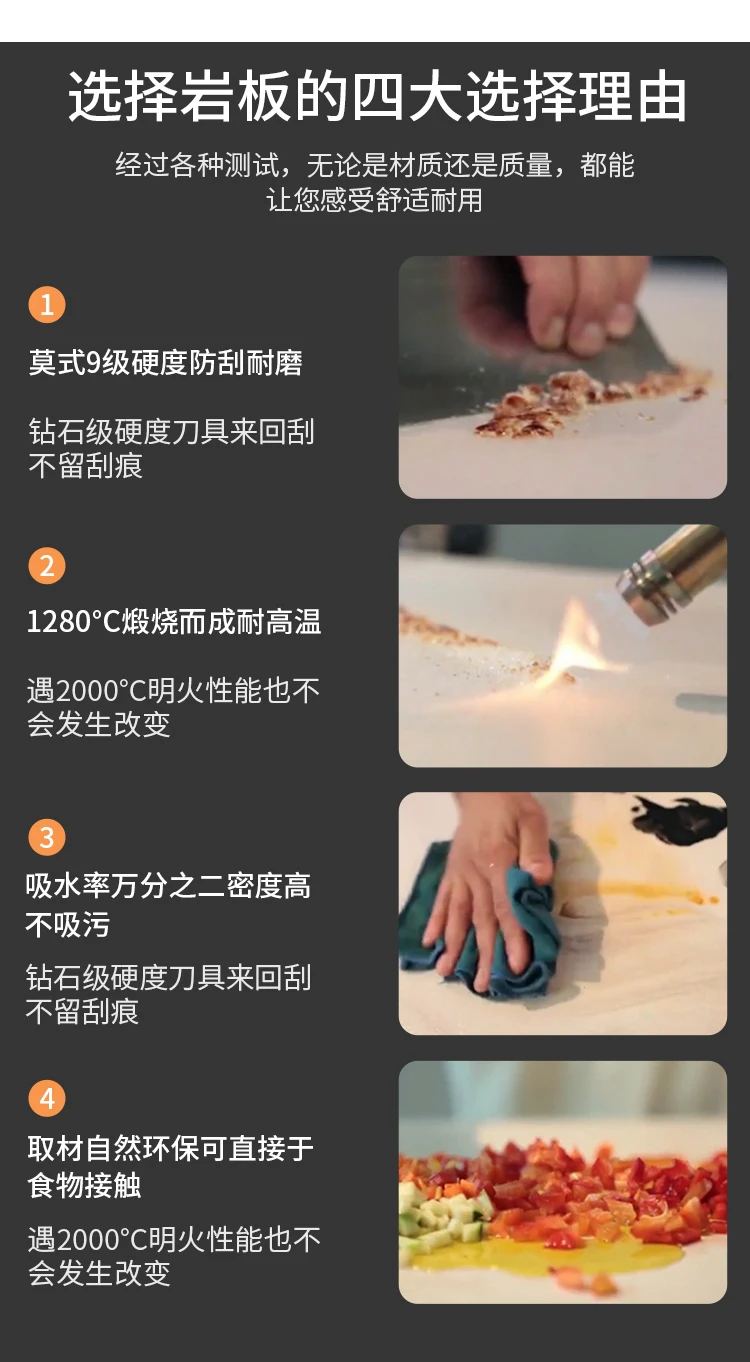 选择岩板的四大选择理由

经过各种测试，无论是材质还是质量，都能让您感受舒适耐用

1

莫式9级硬度防刮耐磨

钻石级硬度刀具来回刮不留刮痕

2

1280°C煅烧而成耐高温

遇2000°C明火性能也不会发生改变

3

吸水率万分之二密度高不吸污

钻石级硬度刀具来回刮不留刮痕

4

取材自然环保可直接于食物接触

遇2000°C明火性能也不会发生改变