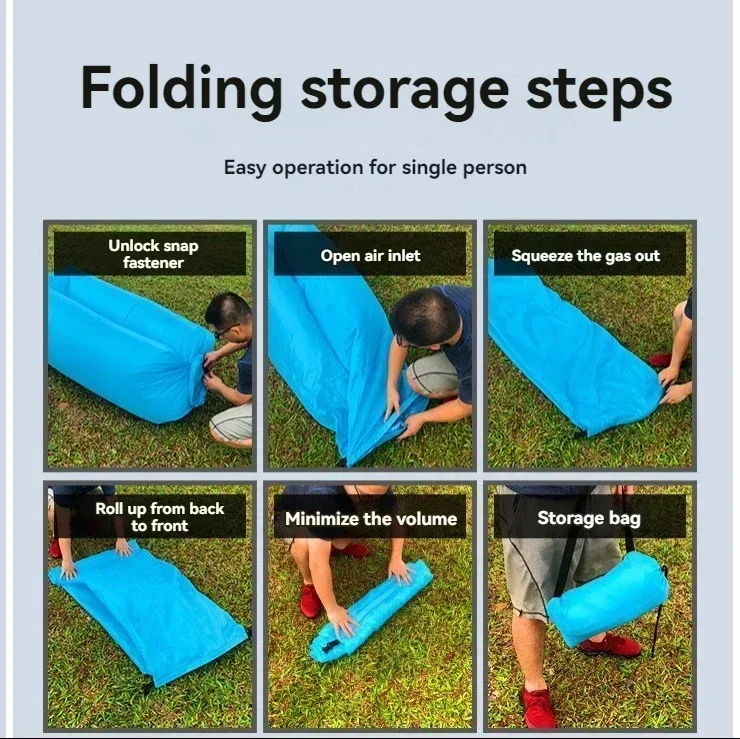 Folding storage steps

Easy operation for single person

Unlock snap fastener

Open air inlet

Squeeze the gas out

Roll up from back to front

Minimize the volume

Storage bag