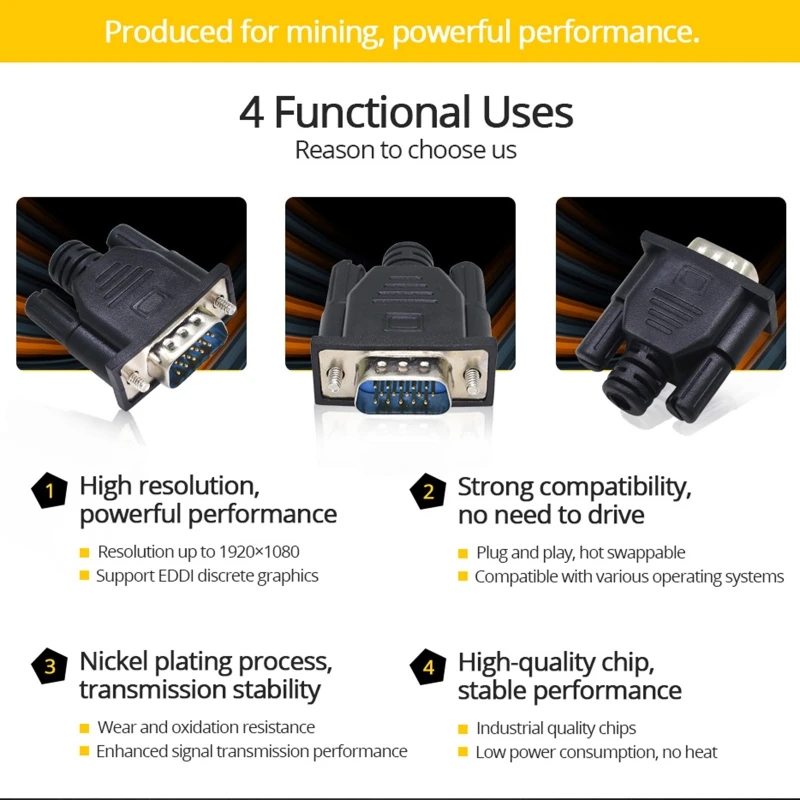 Produced for mining, powerful performance.

4 Functional Uses
Reason to choose us

1 High resolution, powerful performance
Resolution up to 1920×1080
Support EDDI discrete graphics

2 Strong compatibility, no need to drive
Plug and play, hot swappable
Compatible with various operating systems

3 Nickel plating process, transmission stability
Wear and oxidation resistance
Enhanced signal transmission performance

4 High-quality chip, stable performance
Industrial quality chips
Low power consumption, no heat