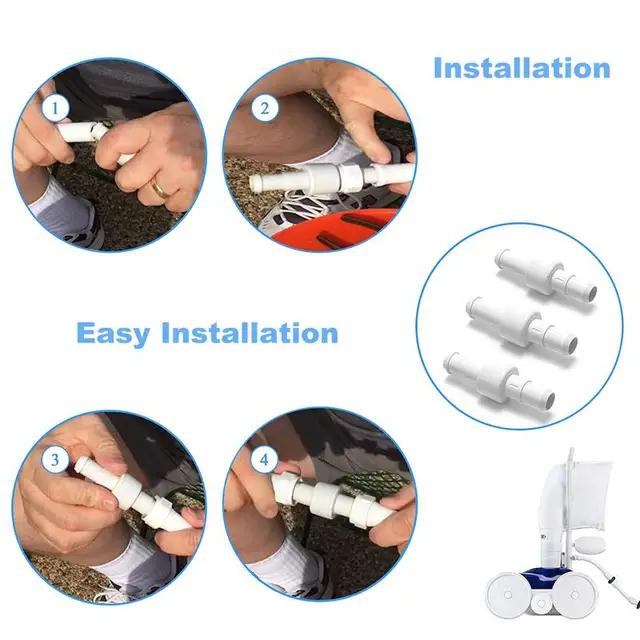 Installation

1

2

Easy Installation

3

4