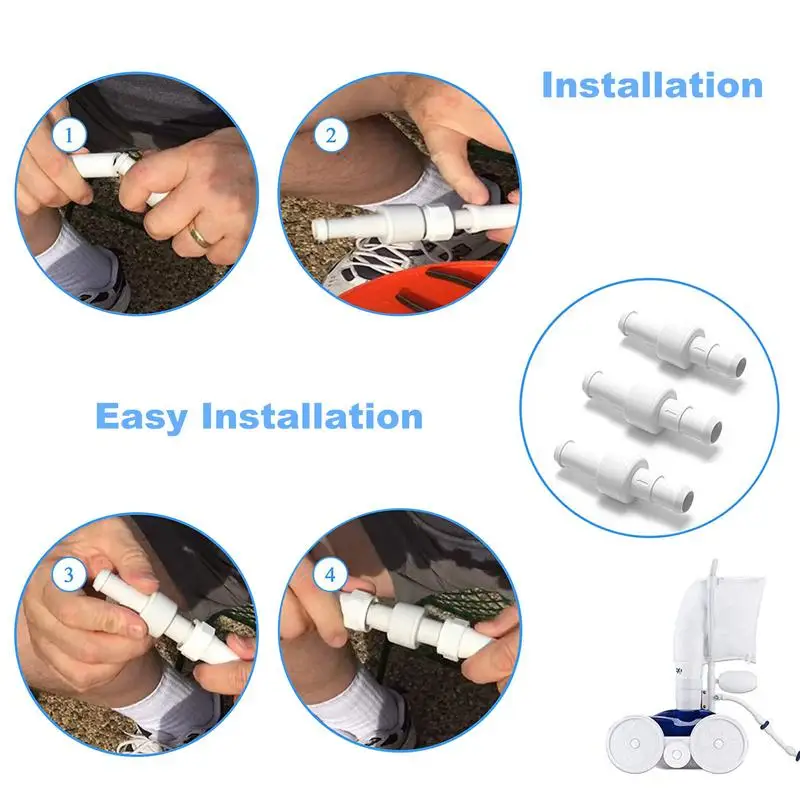 Installation

1

2

Easy Installation

3

4