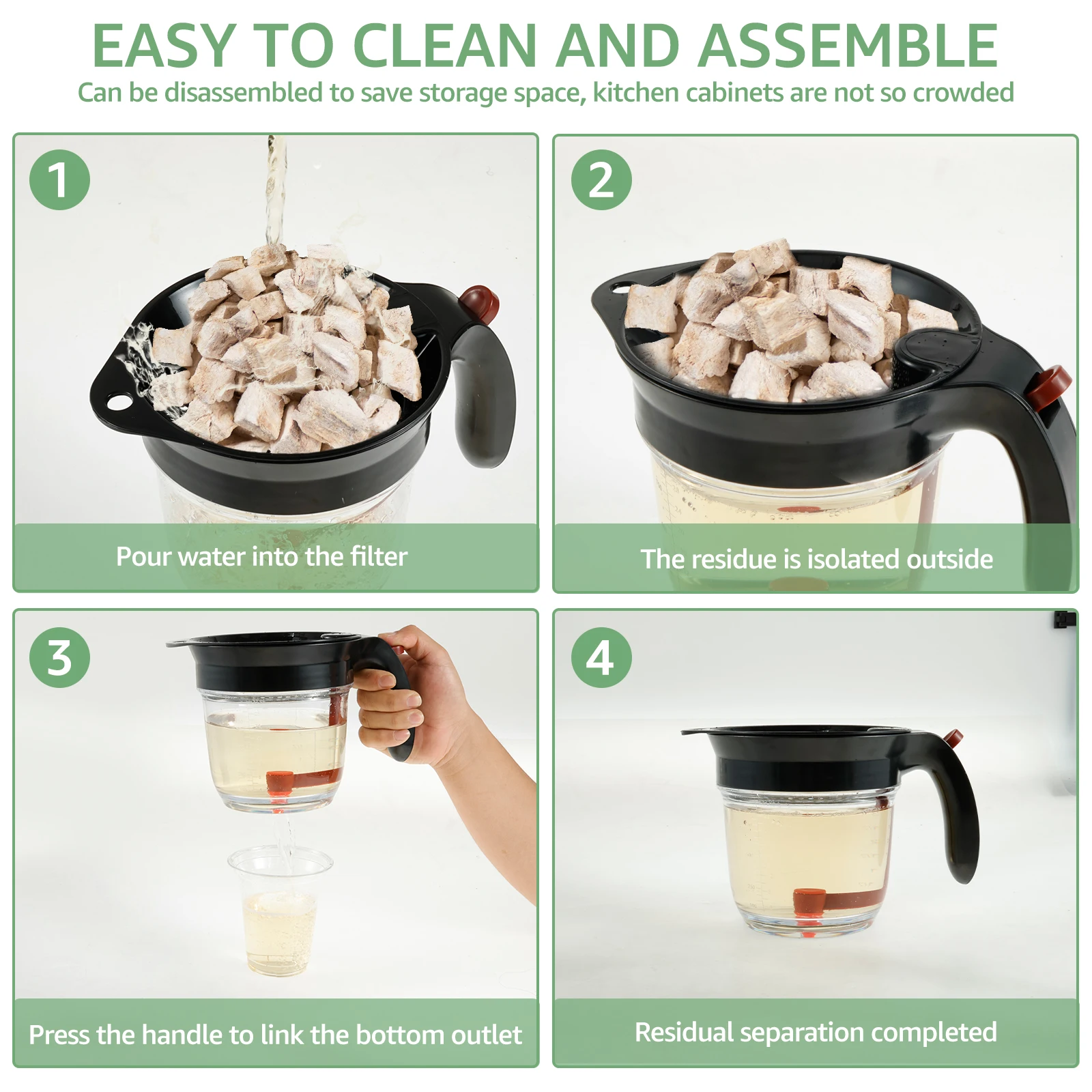 EASY TO CLEAN AND ASSEMBLE
Can be disassembled to save storage space, kitchen cabinets are not so crowded

1
Pour water into the filter

2
The residue is isolated outside

3
Press the handle to link the bottom outlet

4
Residual separation completed