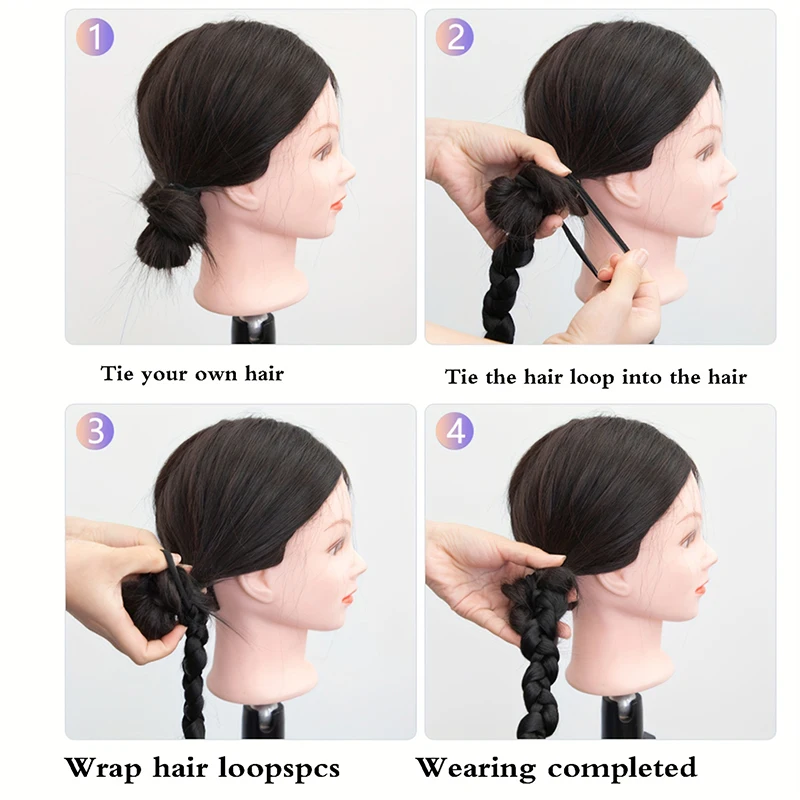 1

Tie your own hair

2

Tie the hair loop into the hair

3

Wrap hair loopspcs

4

Wearing completed