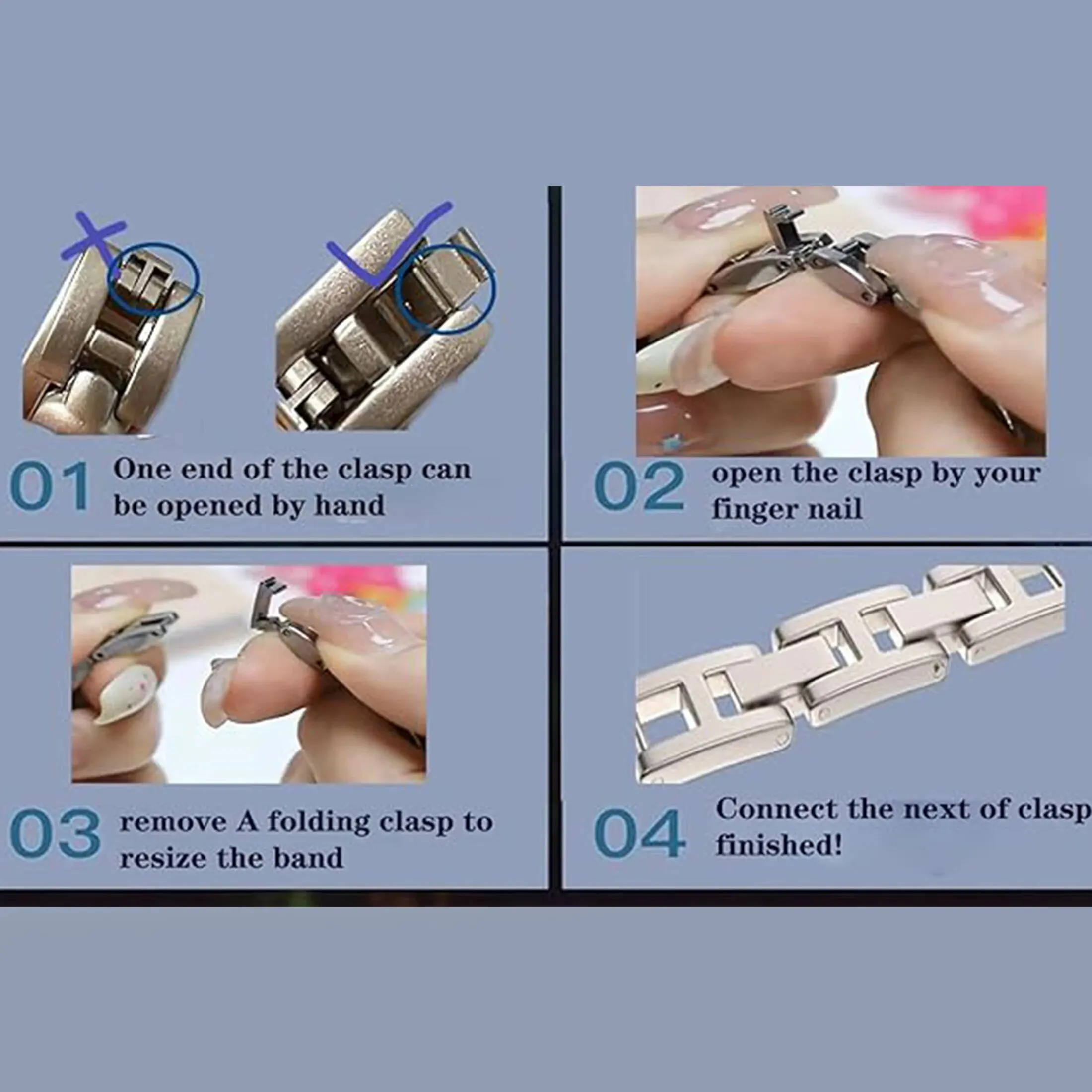 01 One end of the clasp can be opened by hand

02 open the clasp by your finger nail

03 remove A folding clasp to resize the band

04 Connect the next of clasp finished!