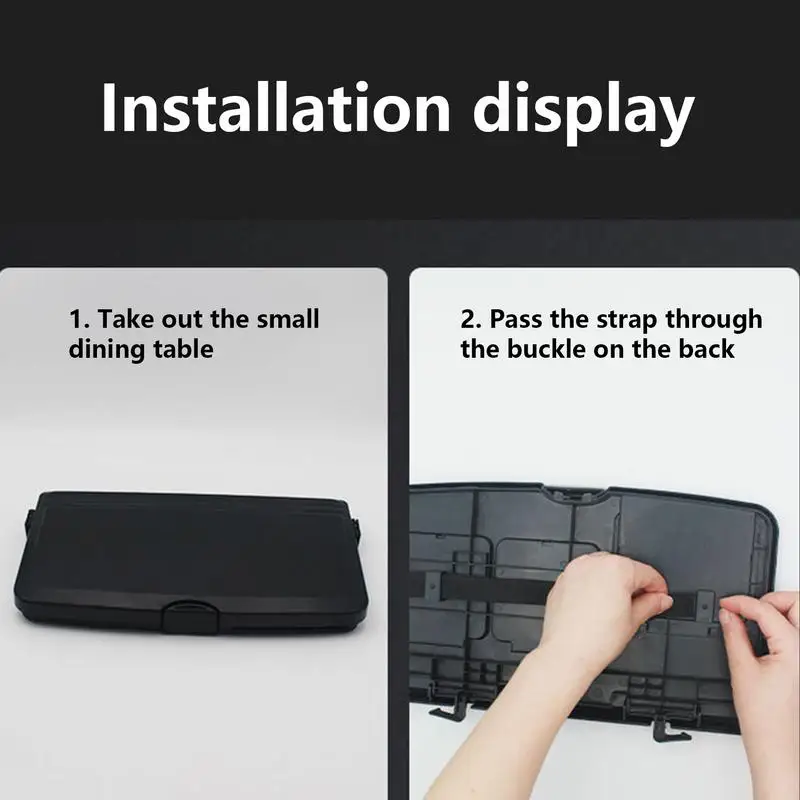 Installation display

1. Take out the small dining table

2. Pass the strap through the buckle on the back