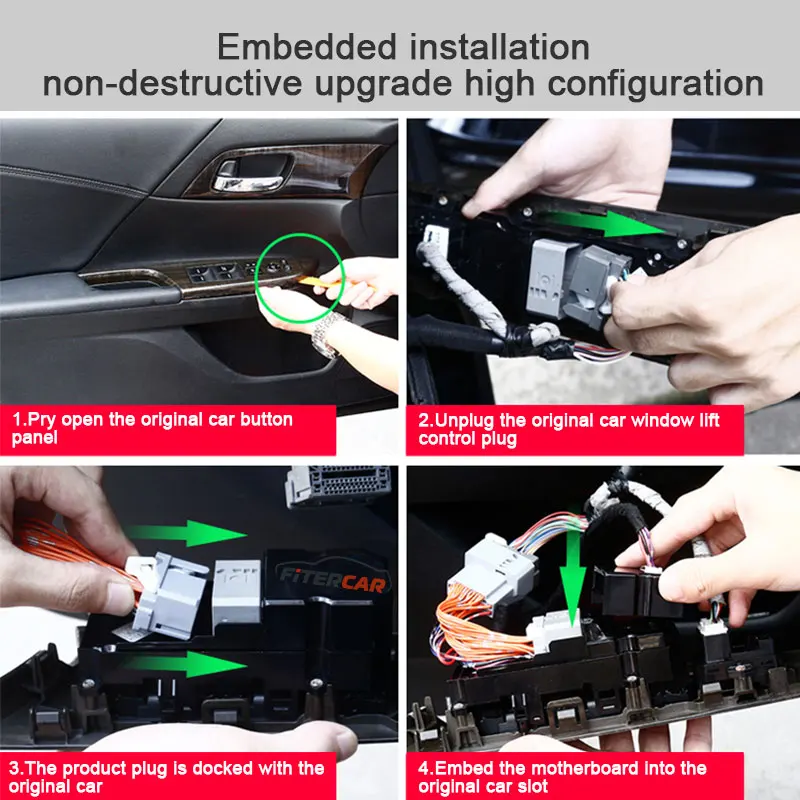 Embedded installation
non-destructive upgrade high configuration

1.Pry open the original car button panel

2.Unplug the original car window lift control plug

FITERCAR

3.The product plug is docked with the original car

4.Embed the motherboard into the original car slot