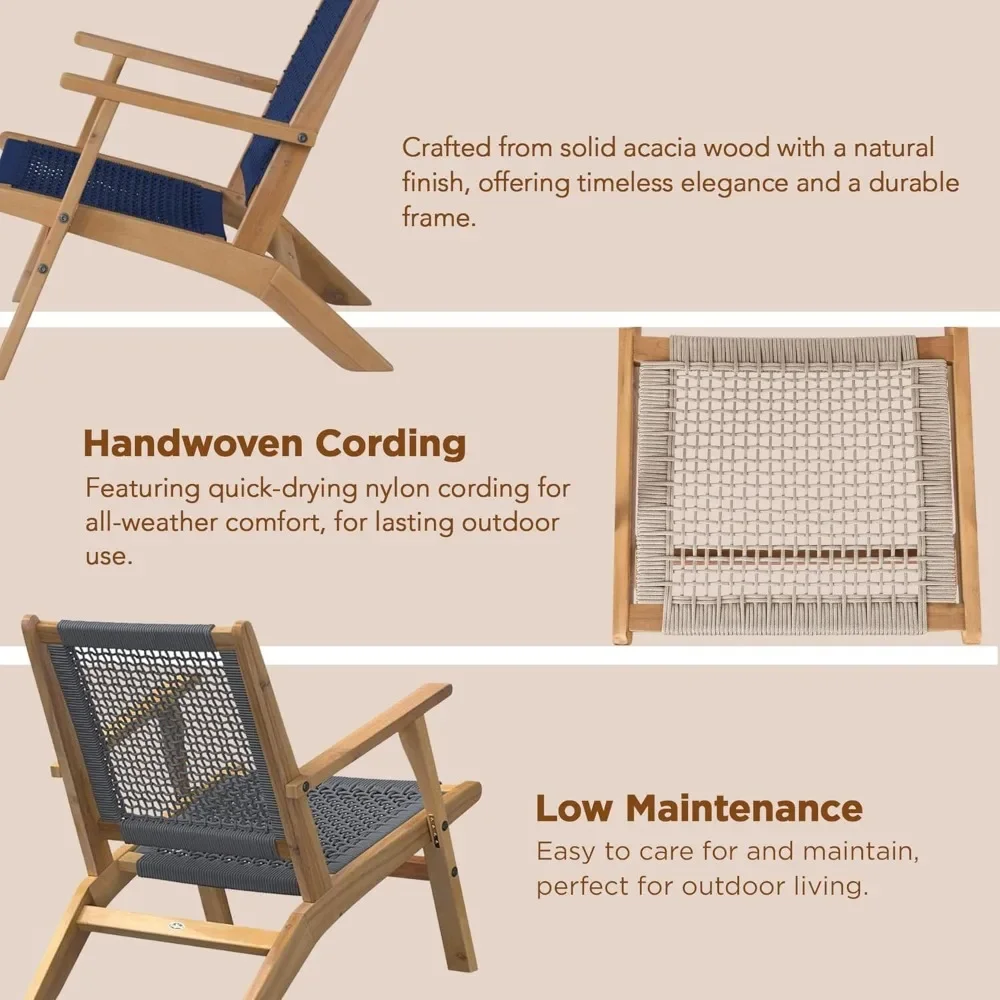 Crafted from solid acacia wood with a natural finish, offering timeless elegance and a durable frame.

Handwoven Cording

Featuring quick-drying nylon cording for all-weather comfort, for lasting outdoor use.

Low Maintenance

Easy to care for and maintain, perfect for outdoor living.