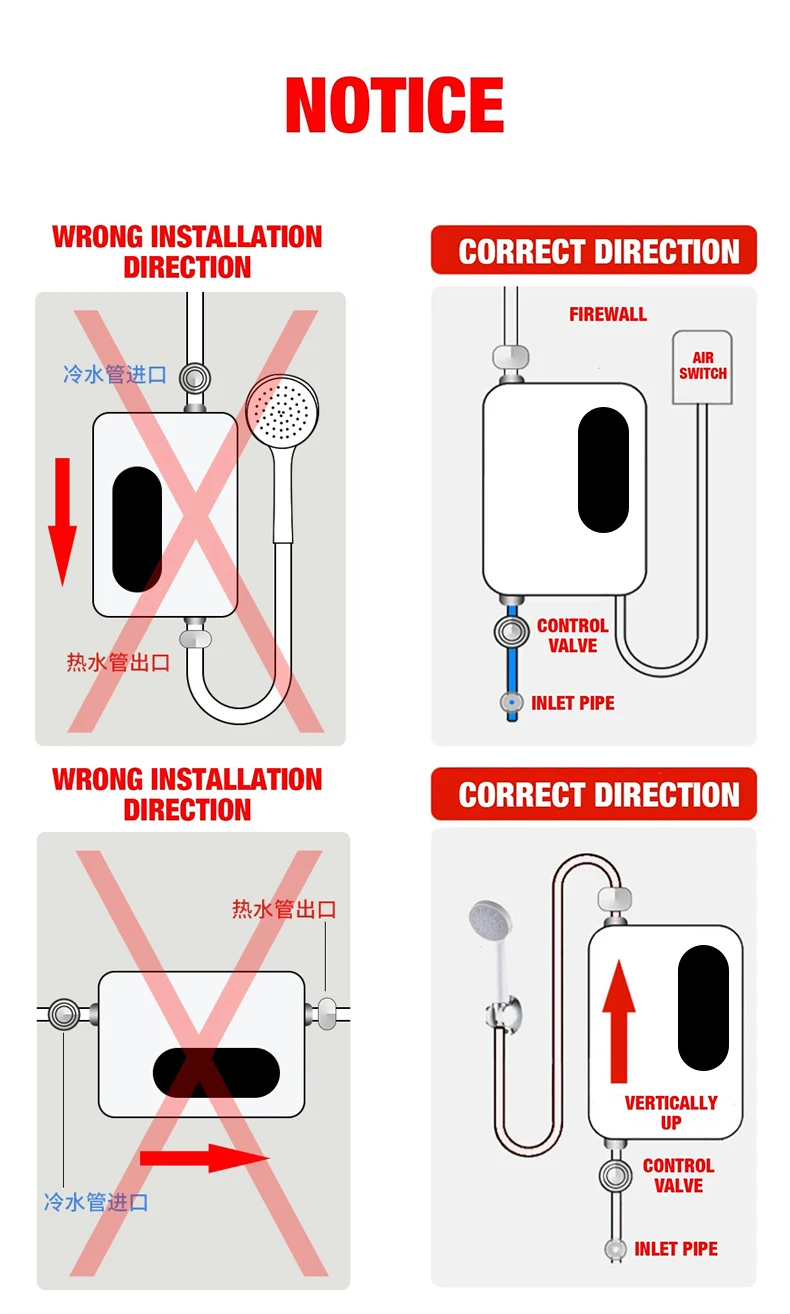 NOTICE

WRONG INSTALLATION DIRECTION

冷水管进口

热水管出口

CORRECT DIRECTION

FIREWALL

AIR SWITCH

CONTROL VALVE

INLET PIPE

WRONG INSTALLATION DIRECTION

热水管出口

冷水管进口

CORRECT DIRECTION

VERTICALLY UP

CONTROL VALVE

INLET PIPE