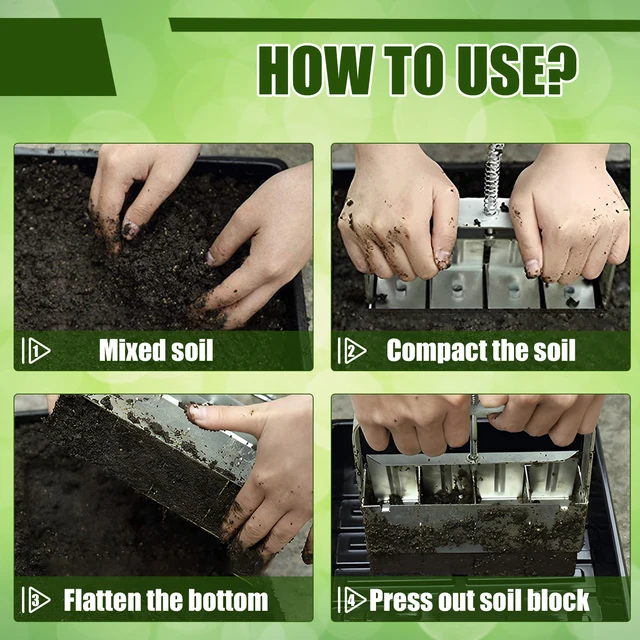 HOW TO USE?

1 Mixed soil

2 Compact the soil

3 Flatten the bottom

4 Press out soil block