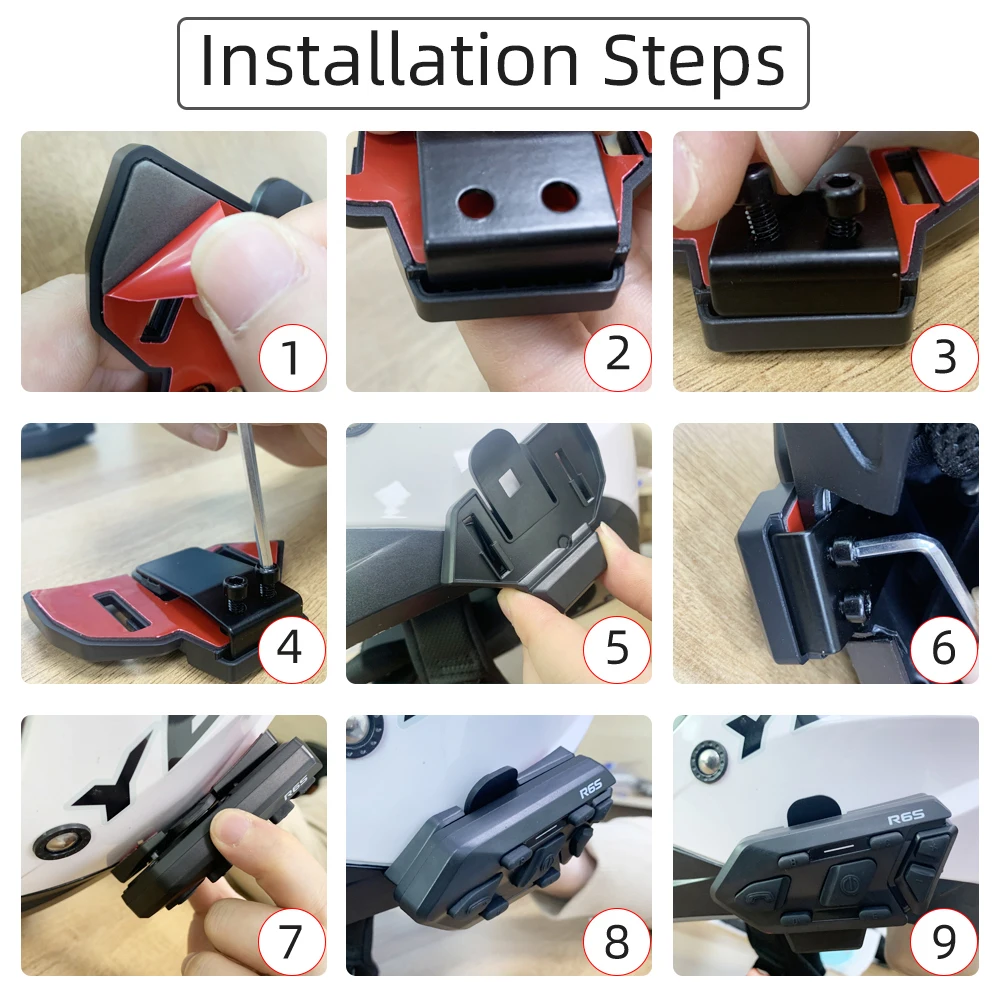 Installation Steps

1

2

3

4

5

6

R6S

7

R6S

8

R6S

9