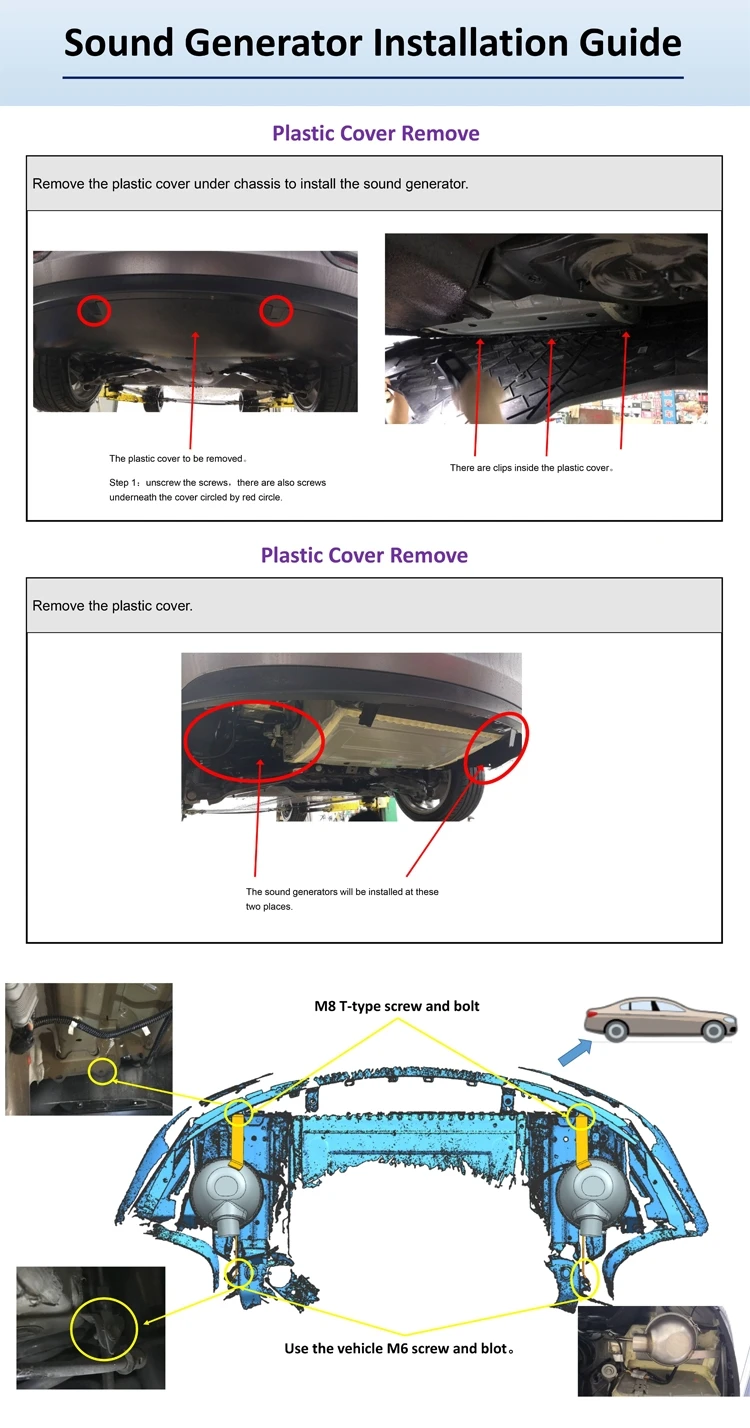 Sound Generator Installation Guide

Plastic Cover Remove

Remove the plastic cover under chassis to install the sound generator.

The plastic cover to be removed。

Step 1：unscrew the screws，there are also screws underneath the cover circled by red circle.

There are clips inside the plastic cover。

Plastic Cover Remove

Remove the plastic cover.

The sound generators will be installed at these two places.

M8 T-type screw and bolt

Use the vehicle M6 screw and blot。